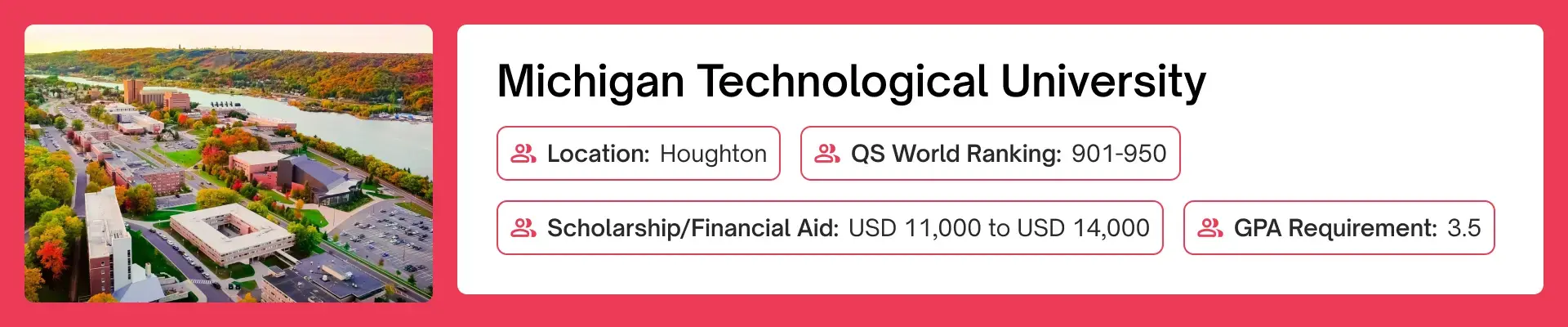 Michigan Technological University

Location: Houghton

QS World Ranking: 901-950

Scholarship/Financial Aid: USD 11,000 to USD 14,000

GPA Requirement: 3.5