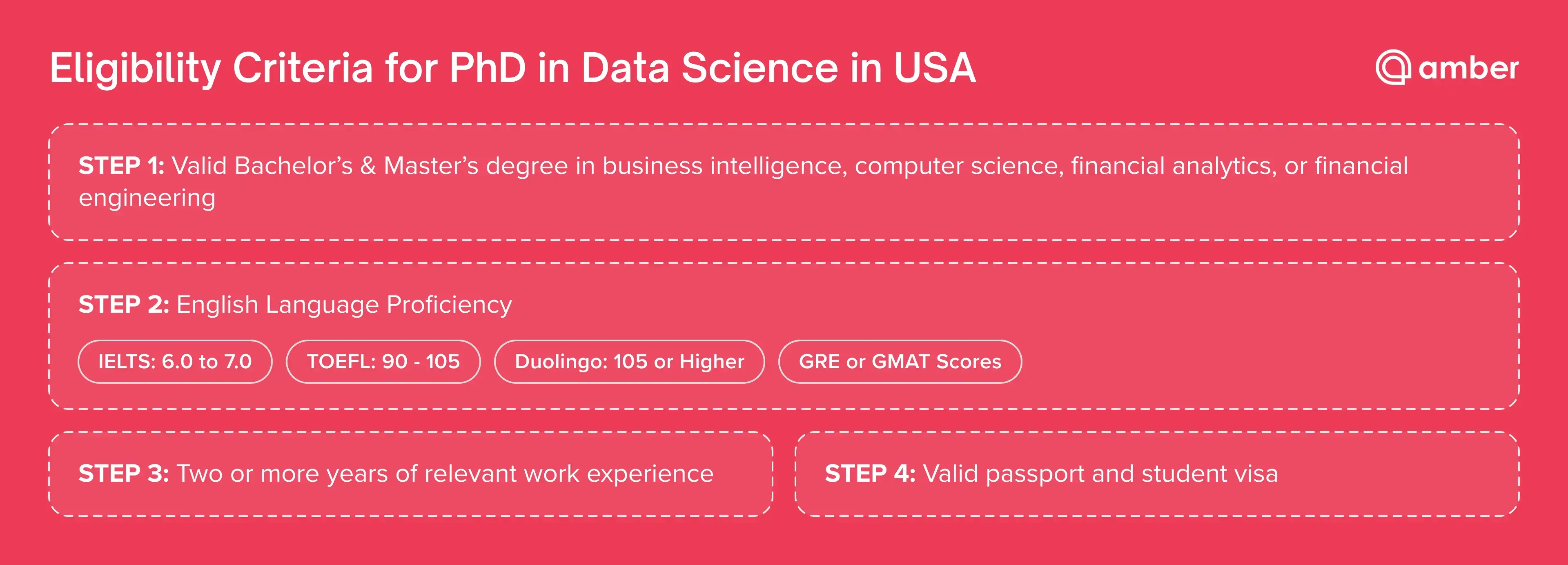 Eligibility Criteria for PhD in Data Science in USA

amber

STEP 1: Valid Bachelor's & Master's degree in business intelligence, computer science, financial analytics, or financial engineering

STEP 2: English Language Proficiency

IELTS: 6.0 to 7.0

TOEFL: 90 - 105

Duolingo: 105 or Higher

GRE or GMAT Scores

STEP 3: Two or more years of relevant work experience

STEP 4: Valid passport and student visa