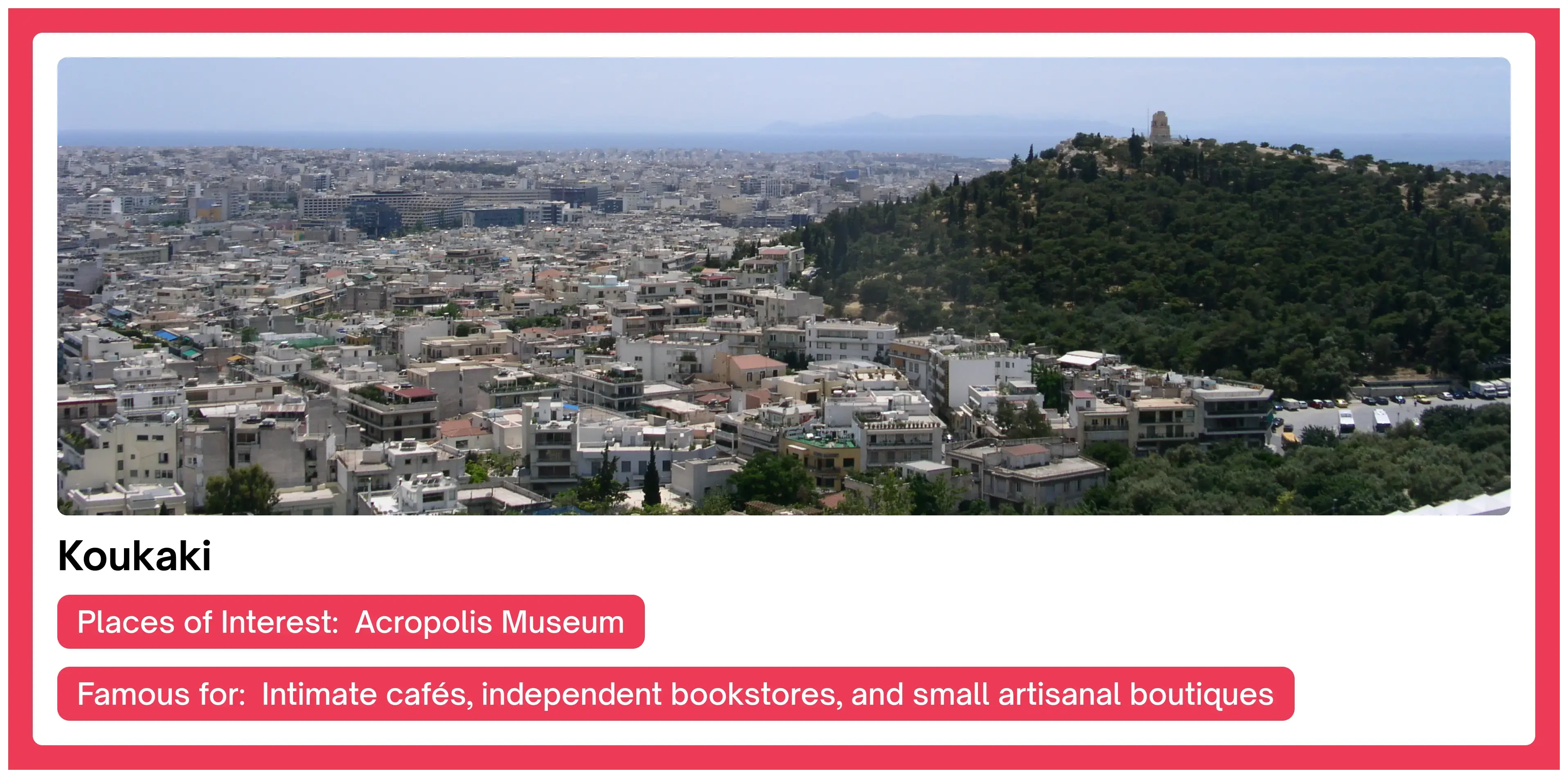 Koukaki

Places of Interest: Acropolis Museum

Famous for: Intimate cafés, independent bookstores, and small artisanal boutiques