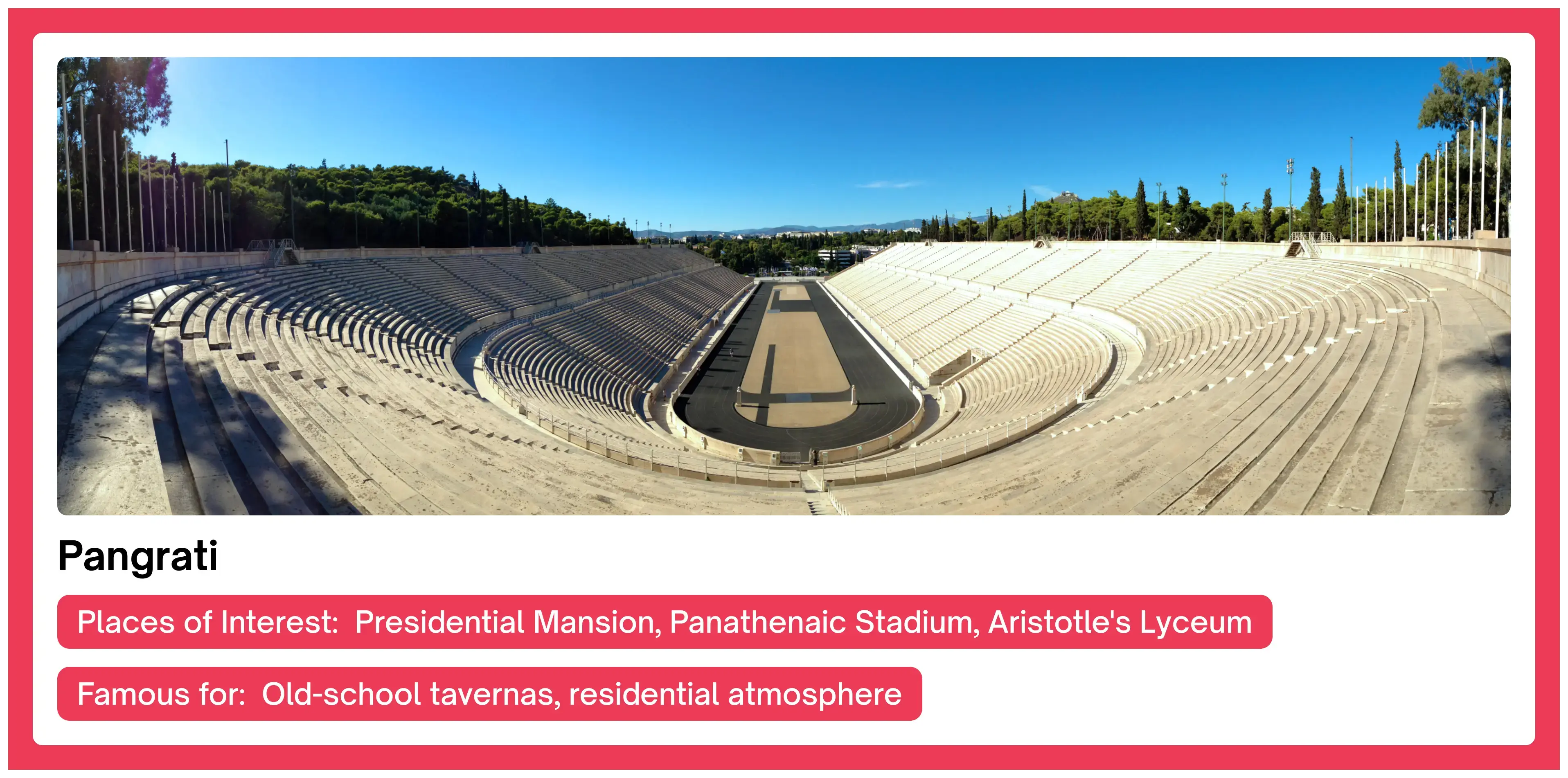 Pangrati

Places of Interest: Presidential Mansion, Panathenaic Stadium, Aristotle's Lyceum

Famous for: Old-school tavernas, residential atmosphere