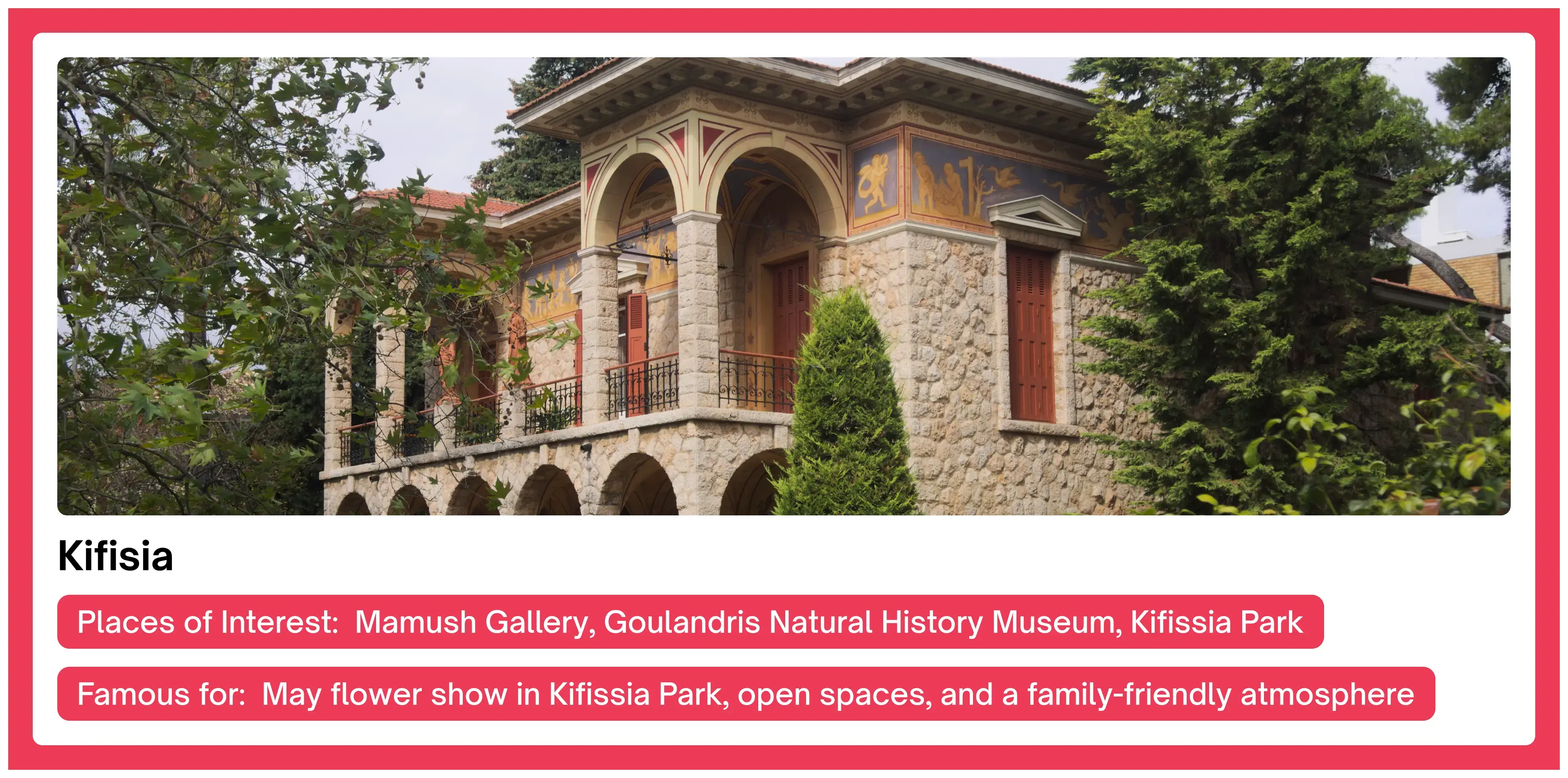 Kifisia

Places of Interest: Mamush Gallery, Goulandris Natural History Museum, Kifissia Park

Famous for: May flower show in Kifissia Park, open spaces, and a family-friendly atmosphere