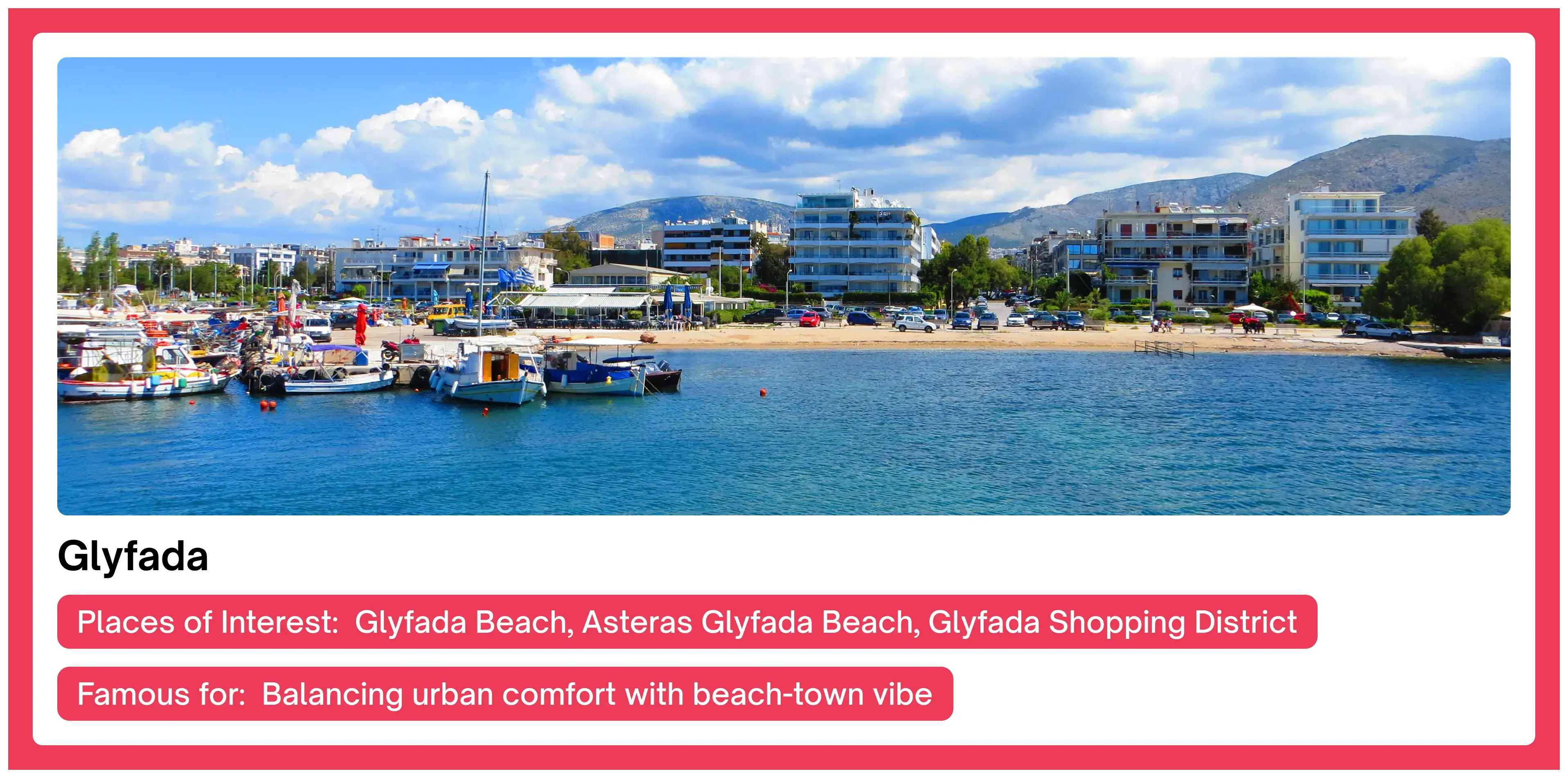 Glyfada

Places of Interest:  Glyfada Beach, Asteras Glyfada Beach, Glyfada Shopping District

Famous for:  Balancing urban comfort with beach-town vibe