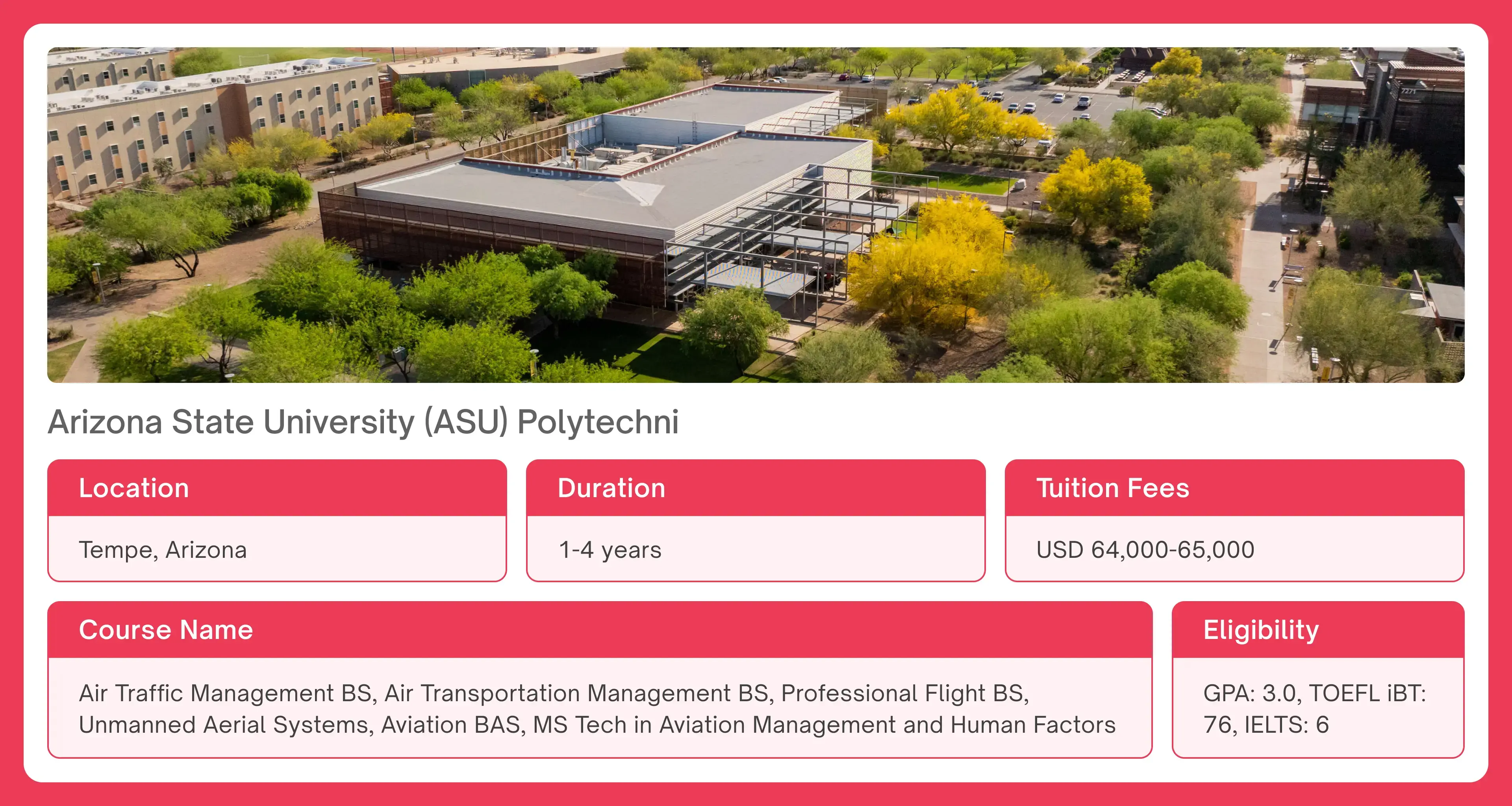 Arizona State University (ASU) Polytechni

Location

Tempe, Arizona

Duration

1-4 years

Tuition Fees

USD 64,000-65,000

Course Name

Air Traffic Management BS, Air Transportation Management BS, Professional Flight BS, Unmanned Aerial Systems, Aviation BAS, MS Tech in Aviation Management and Human Factors

Eligibility

GPA: 3.0, TOEFL iBT: 76, IELTS: 6