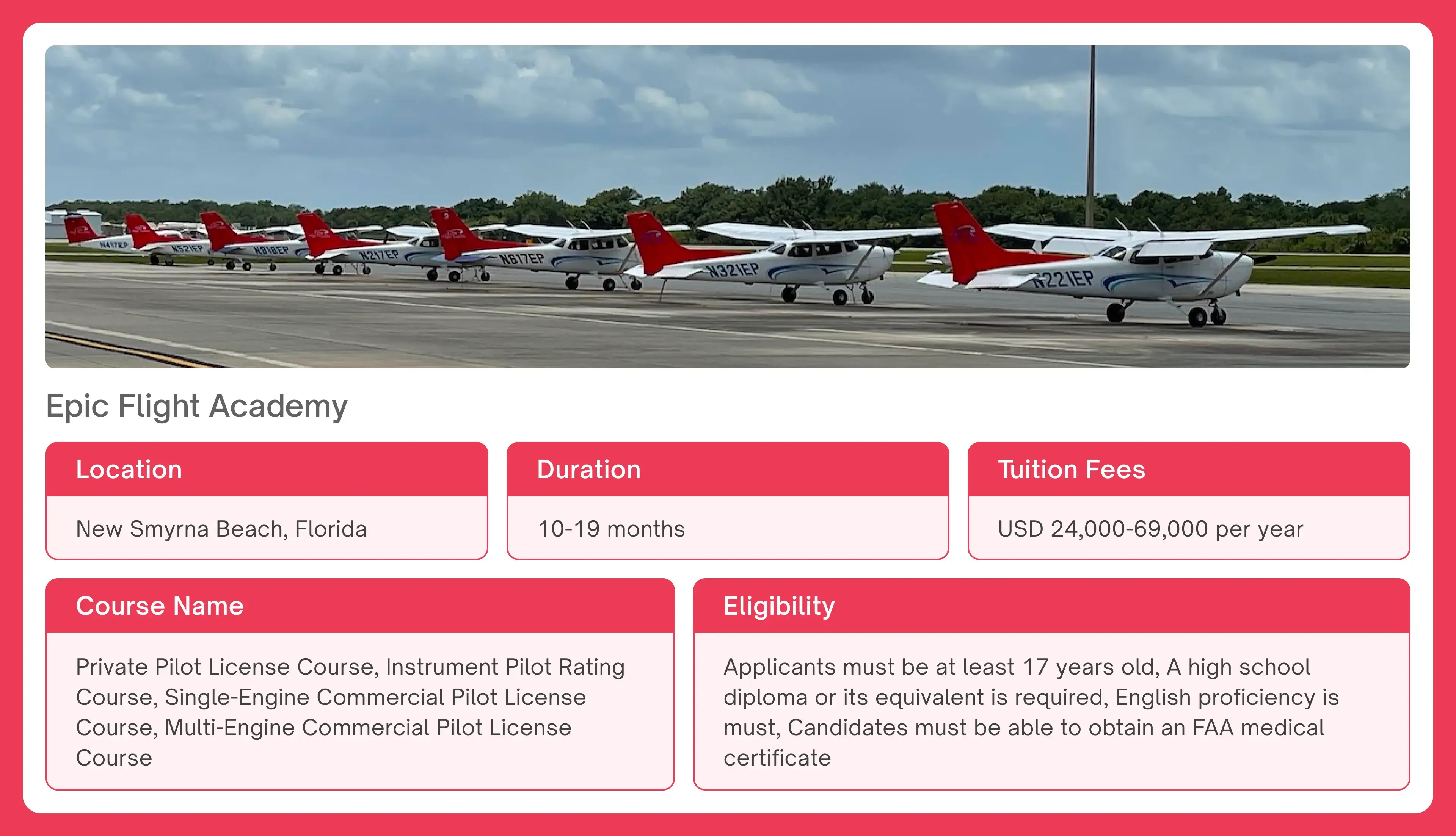 N417EP N521EP N818EP N217EP N817EP N321EP N221EP

Epic Flight Academy

Location

New Smyrna Beach, Florida

Duration

10-19 months

Tuition Fees

USD 24,000-69,000 per year

Course Name

Private Pilot License Course, Instrument Pilot Rating Course, Single-Engine Commercial Pilot License Course, Multi-Engine Commercial Pilot License Course

Eligibility

Applicants must be at least 17 years old, A high school diploma or its equivalent is required, English proficiency is must, Candidates must be able to obtain an FAA medical certificate