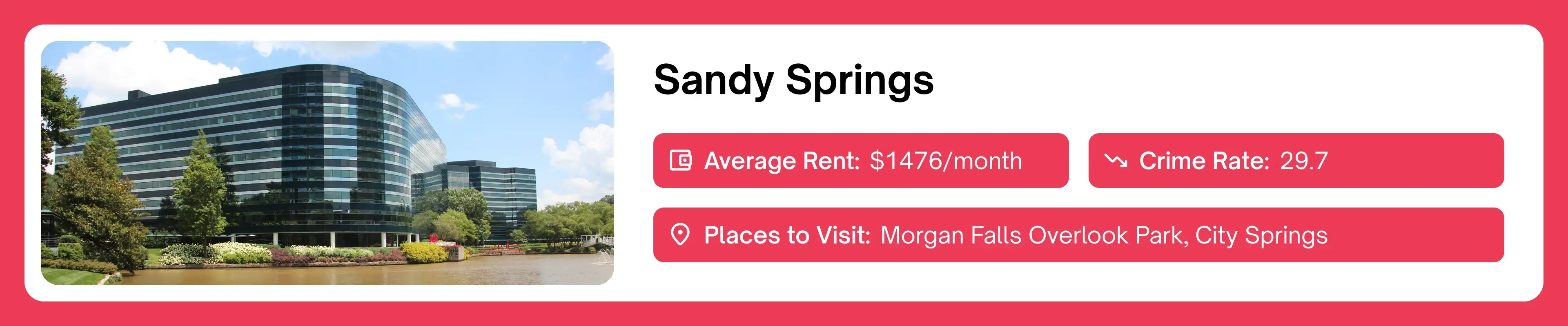 Sandy Springs

Average Rent: $1476/month

Crime Rate: 29.7

Places to Visit: Morgan Falls Overlook Park, City Springs