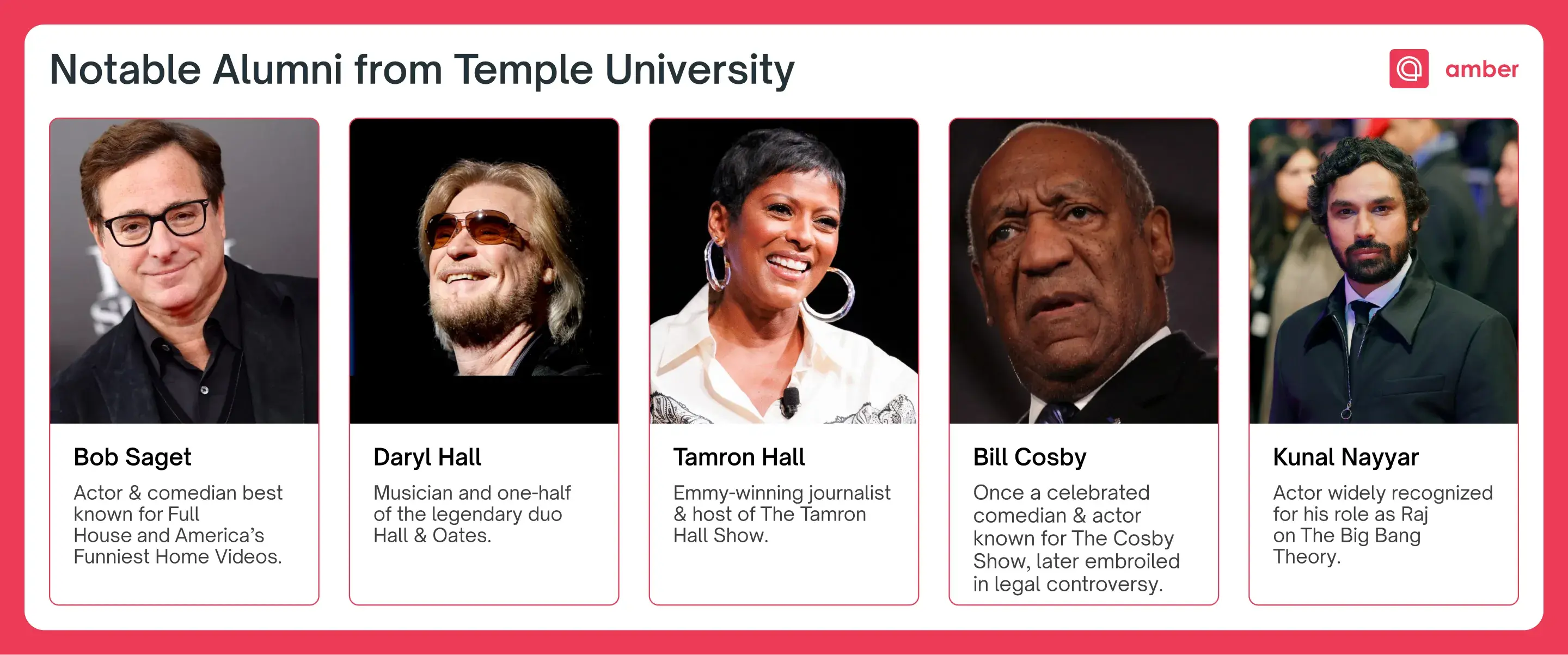 Notable Alumni from Temple University

amber

Bob Saget
Actor & comedian best known for Full House and America's Funniest Home Videos.

Daryl Hall
Musician and one-half of the legendary duo Hall & Oates.

Tamron Hall
Emmy-winning journalist & host of The Tamron Hall Show.

Bill Cosby
Once a celebrated comedian & actor known for The Cosby Show, later embroiled in legal controversy.

Kunal Nayyar
Actor widely recognized for his role as Raj on The Big Bang Theory.