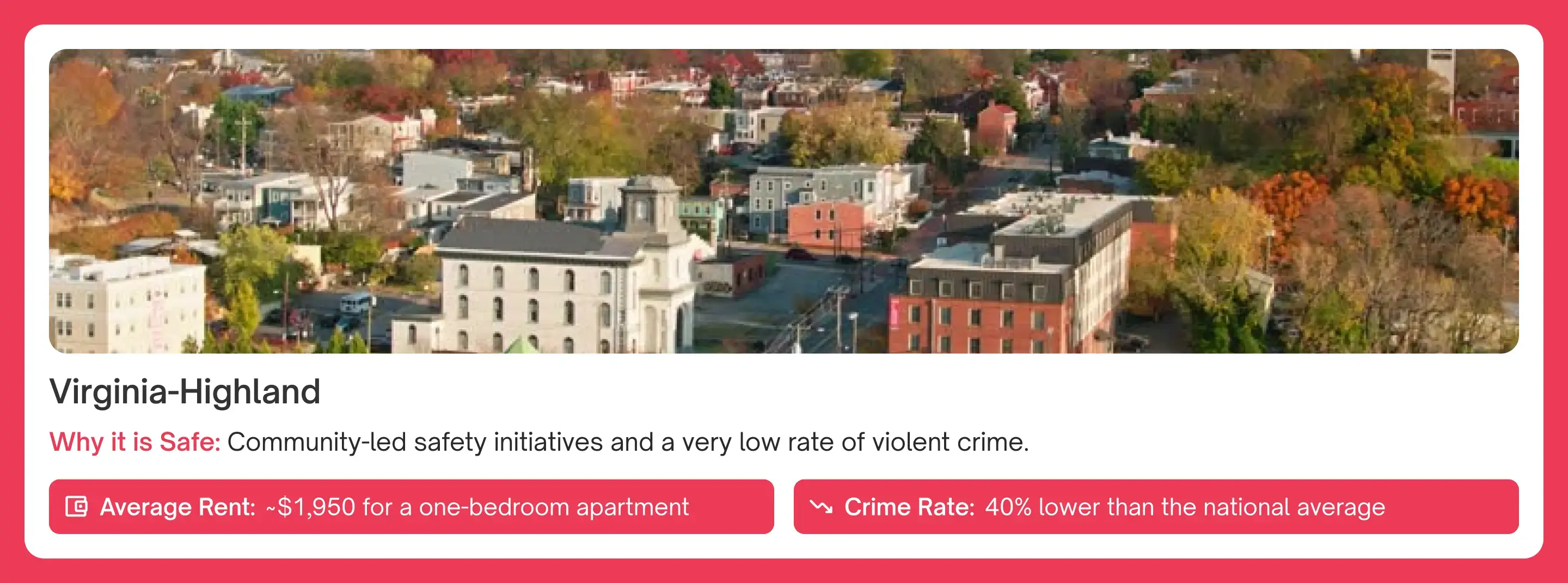 Virginia-Highland

Why it is Safe: Community-led safety initiatives and a very low rate of violent crime.

Average Rent: ~$1,950 for a one-bedroom apartment

Crime Rate: 40% lower than the national average