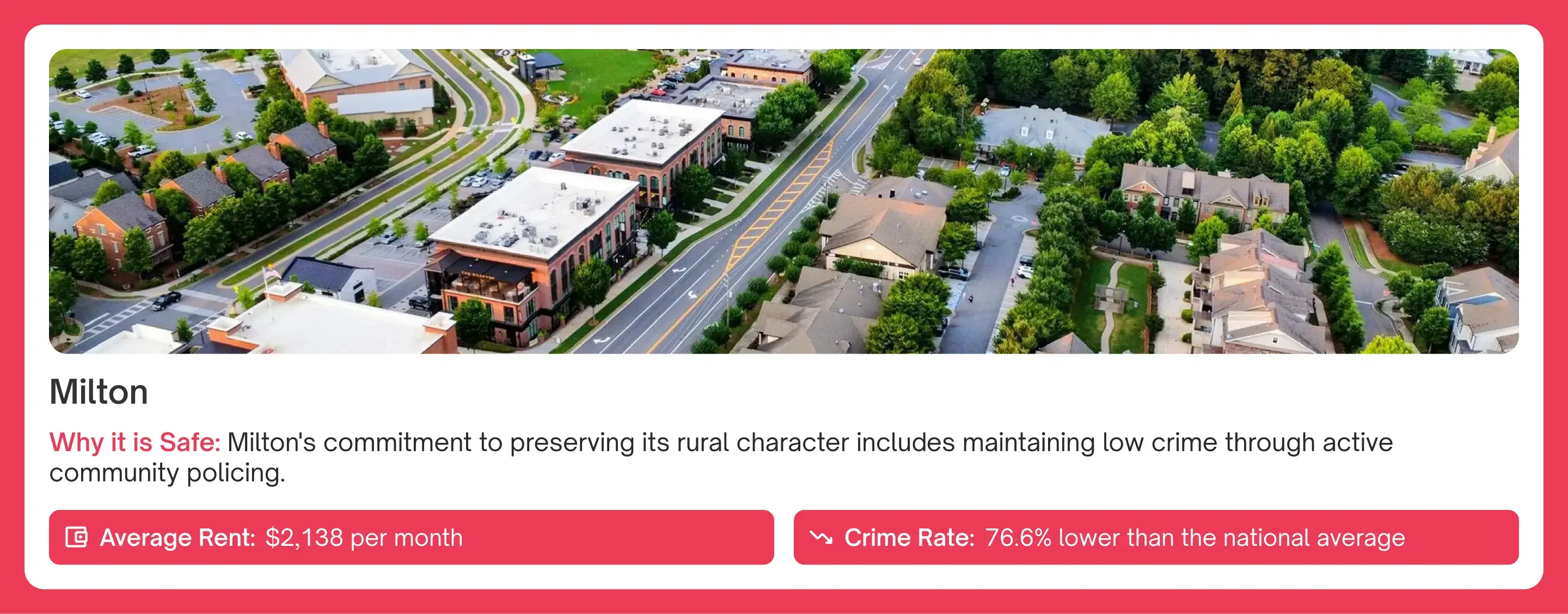 Milton

Why it is Safe: Milton's commitment to preserving its rural character includes maintaining low crime through active community policing.

Average Rent: $2,138 per month

Crime Rate: 76.6% lower than the national average