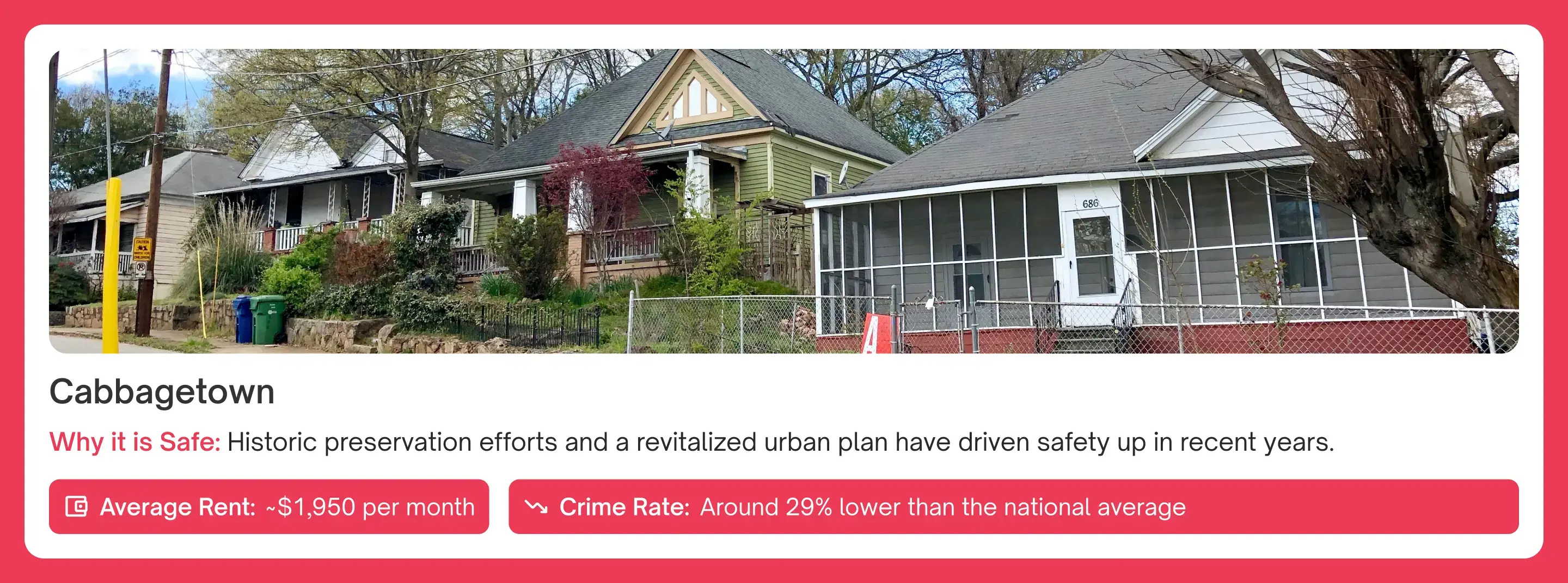 686

Cabbagetown

Why it is Safe: Historic preservation efforts and a revitalized urban plan have driven safety up in recent years.

Average Rent: ~$1,950 per month

Crime Rate: Around 29% lower than the national average