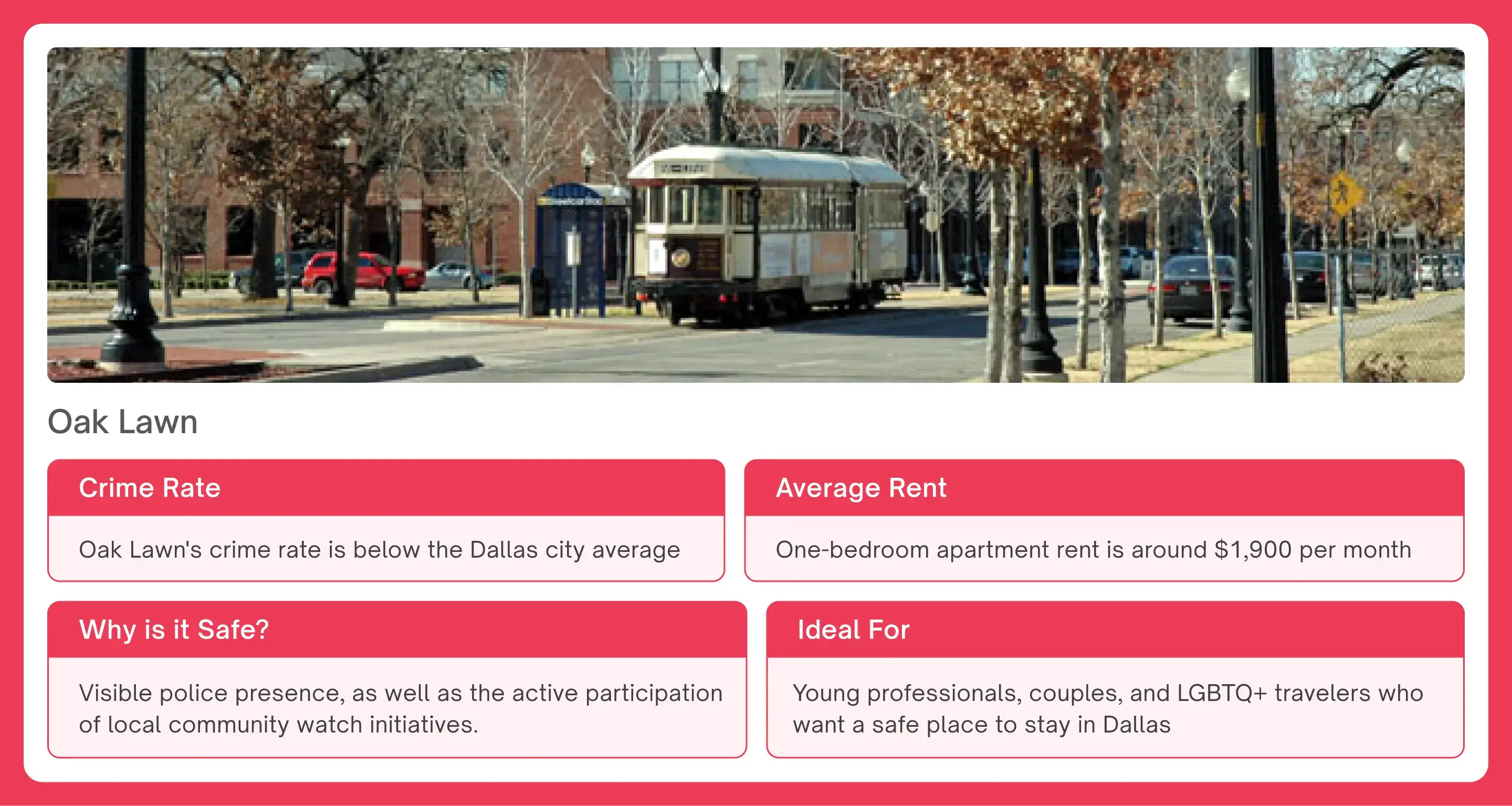 Oak Lawn

Crime Rate

Oak Lawn's crime rate is below the Dallas city average

Average Rent

One-bedroom apartment rent is around $1,900 per month

Why is it Safe?

Visible police presence, as well as the active participation of local community watch initiatives.

Ideal For

Young professionals, couples, and LGBTQ+ travelers who want a safe place to stay in Dallas