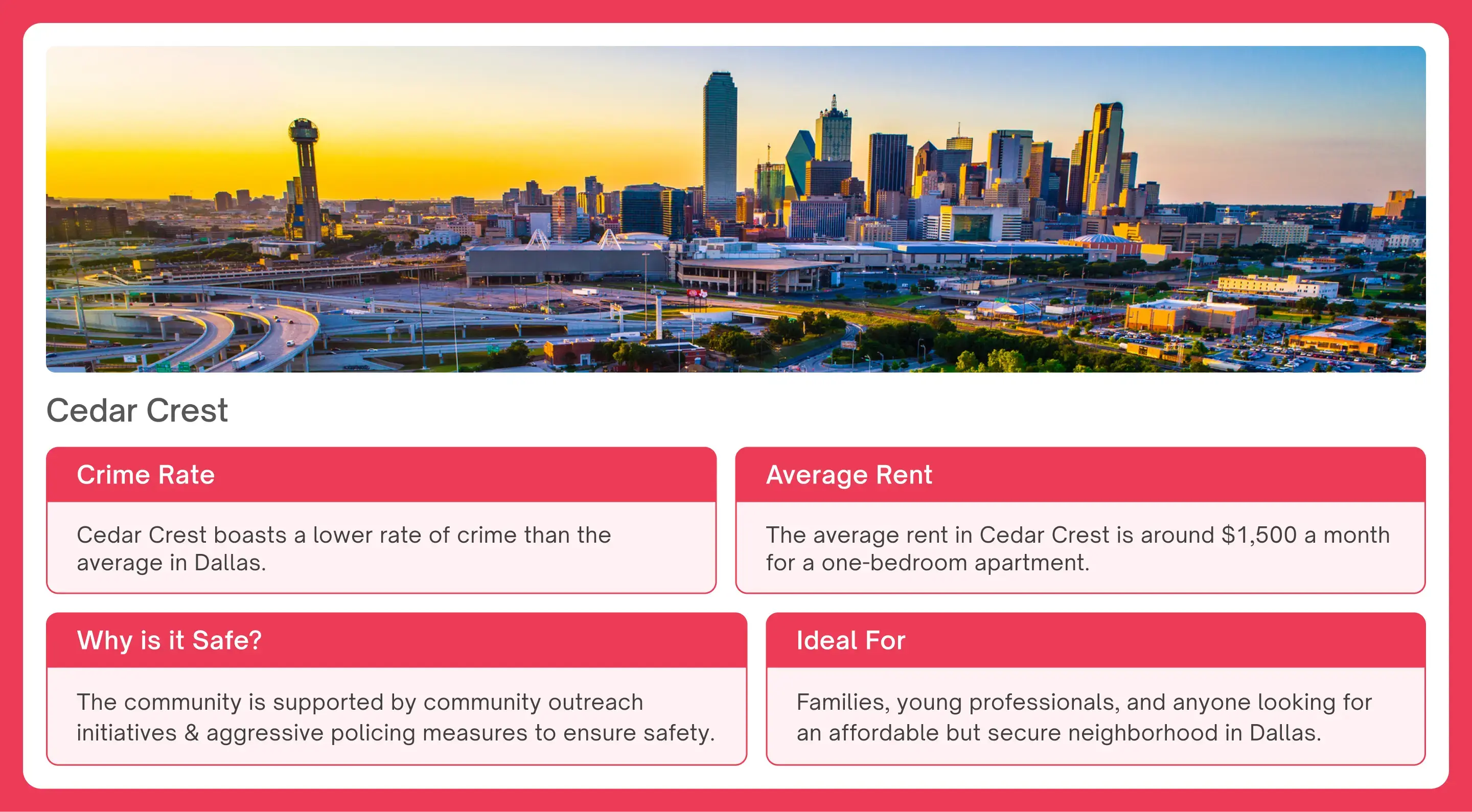 Cedar Crest

Crime Rate

Cedar Crest boasts a lower rate of crime than the average in Dallas.

Average Rent

The average rent in Cedar Crest is around \$1,500 a month for a one-bedroom apartment.

Why is it Safe?

The community is supported by community outreach initiatives & aggressive policing measures to ensure safety.

Ideal For

Families, young professionals, and anyone looking for an affordable but secure neighborhood in Dallas.