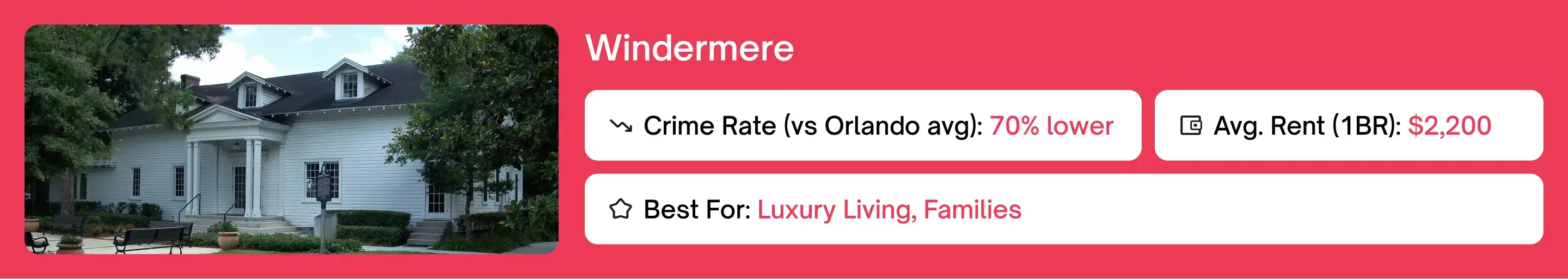 Windermere

Crime Rate (vs Orlando avg): 70% lower

Avg. Rent (1BR): $2,200

Best For: Luxury Living, Families