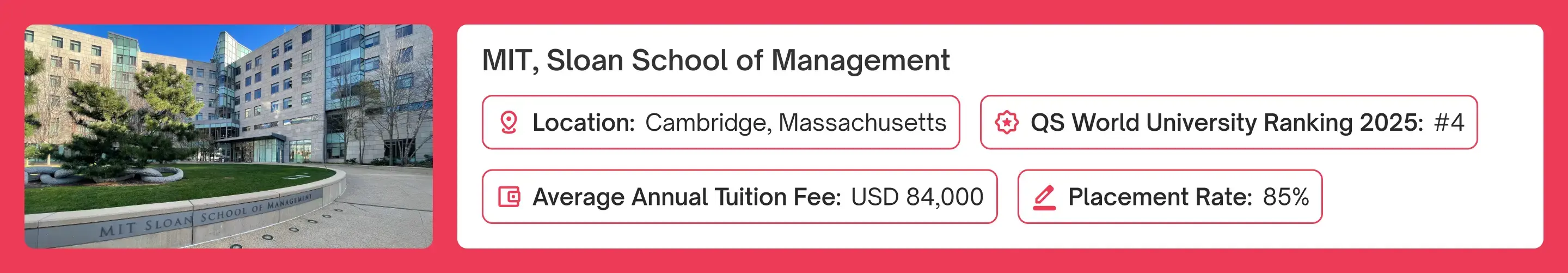 MIT SLOAN SCHOOL OF MANAGEMENT

MIT, Sloan School of Management

Location: Cambridge, Massachusetts

QS World University Ranking 2025: #4

Average Annual Tuition Fee: USD 84,000

Placement Rate: 85%