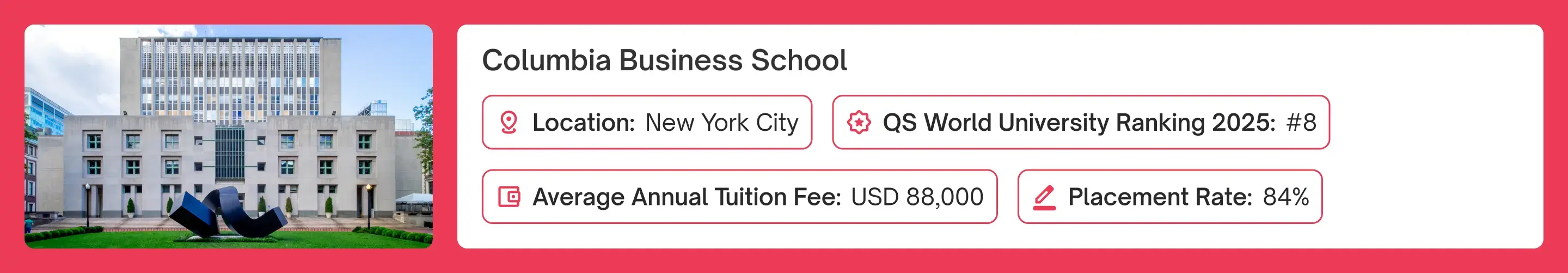 Columbia Business School

Location: New York City

QS World University Ranking 2025: #8

Average Annual Tuition Fee: USD 88,000

Placement Rate: 84%