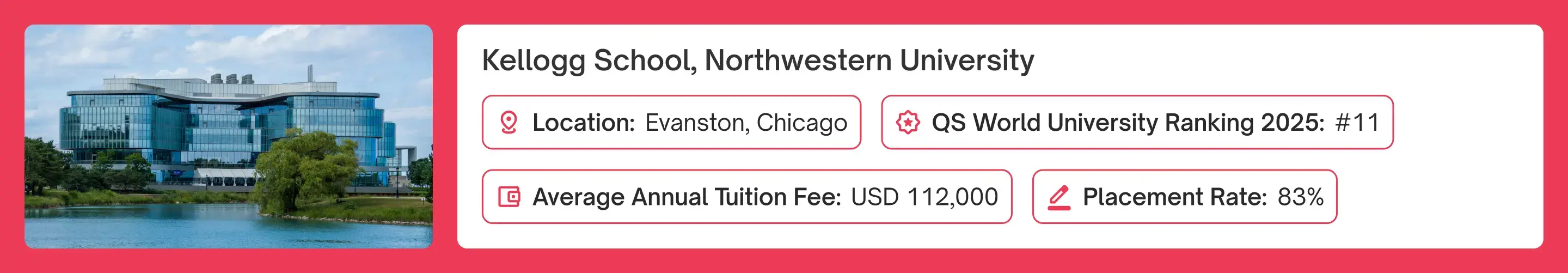 Kellogg School, Northwestern University

Location: Evanston, Chicago

QS World University Ranking 2025: #11

Average Annual Tuition Fee: USD 112,000

Placement Rate: 83%