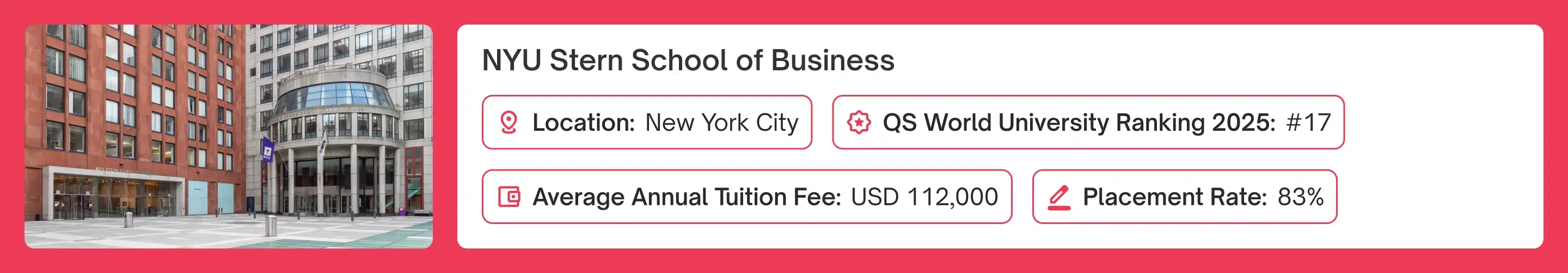 NYU Stern School of Business

Location: New York City

QS World University Ranking 2025: #17

Average Annual Tuition Fee: USD 112,000

Placement Rate: 83%