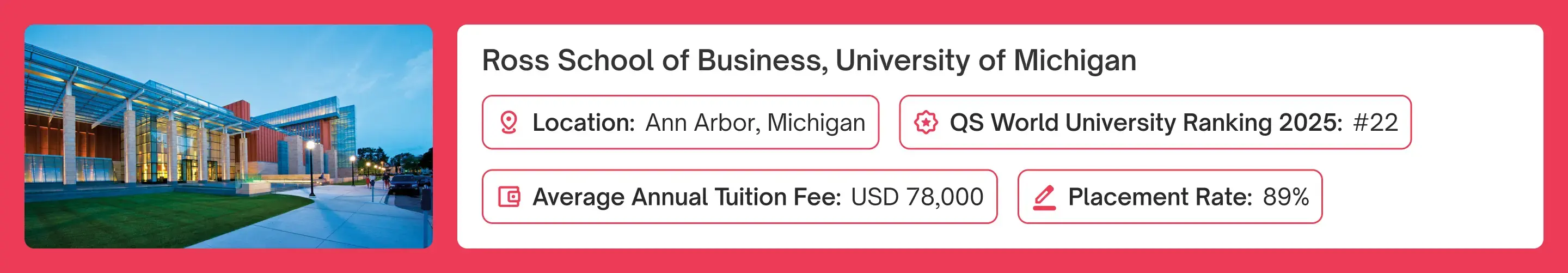 Ross School of Business, University of Michigan

Location: Ann Arbor, Michigan

QS World University Ranking 2025: #22

Average Annual Tuition Fee: USD 78,000

Placement Rate: 89%