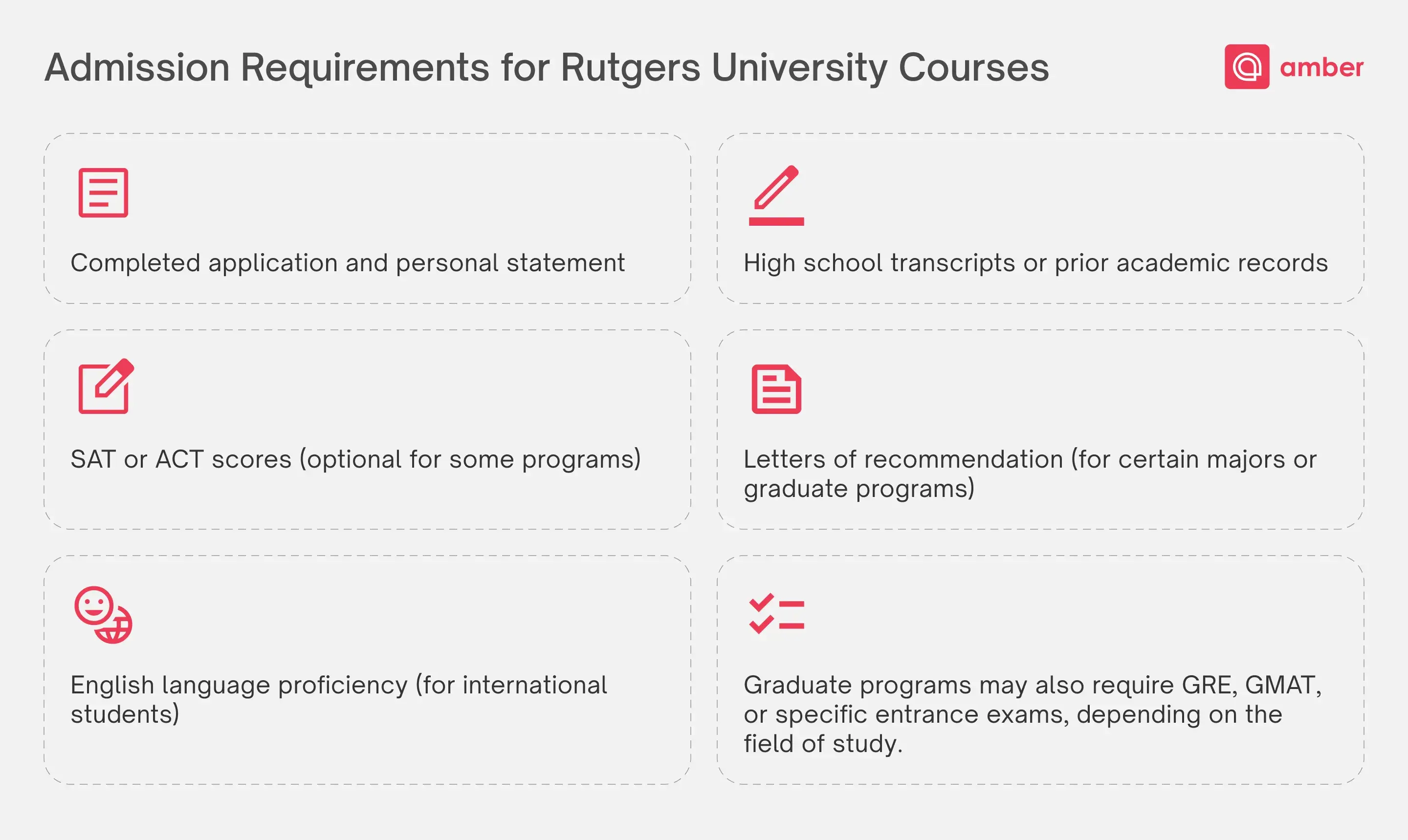 Admission Requirements for Rutgers University Courses

amber

Completed application and personal statement

High school transcripts or prior academic records

SAT or ACT scores (optional for some programs)

Letters of recommendation (for certain majors or graduate programs)

English language proficiency (for international students)

Graduate programs may also require GRE, GMAT, or specific entrance exams, depending on the field of study.