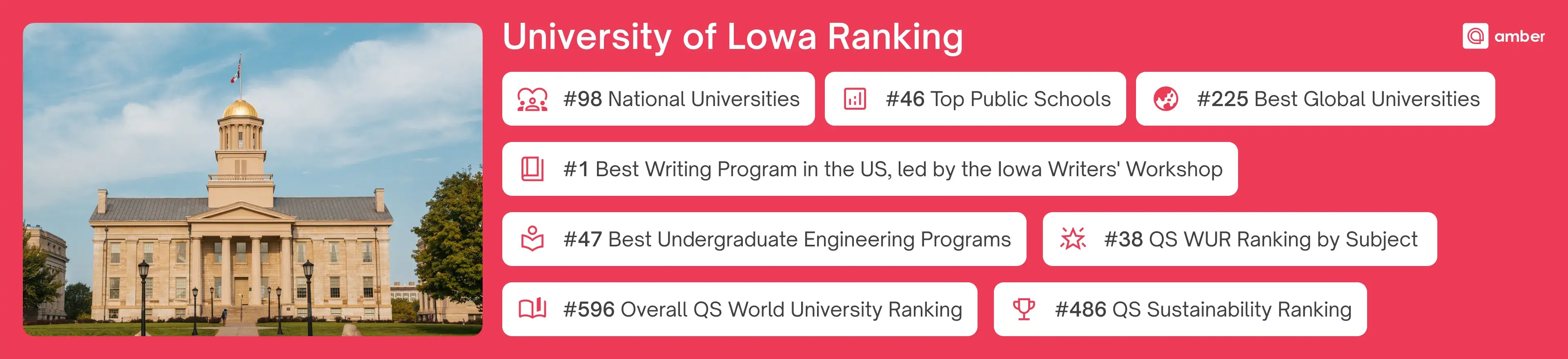 University of Lowa Ranking

amber

#98 National Universities

#46 Top Public Schools

#225 Best Global Universities

#1 Best Writing Program in the US, led by the Iowa Writers' Workshop

#47 Best Undergraduate Engineering Programs

#38 QS WUR Ranking by Subject

#596 Overall QS World University Ranking

#486 QS Sustainability Ranking