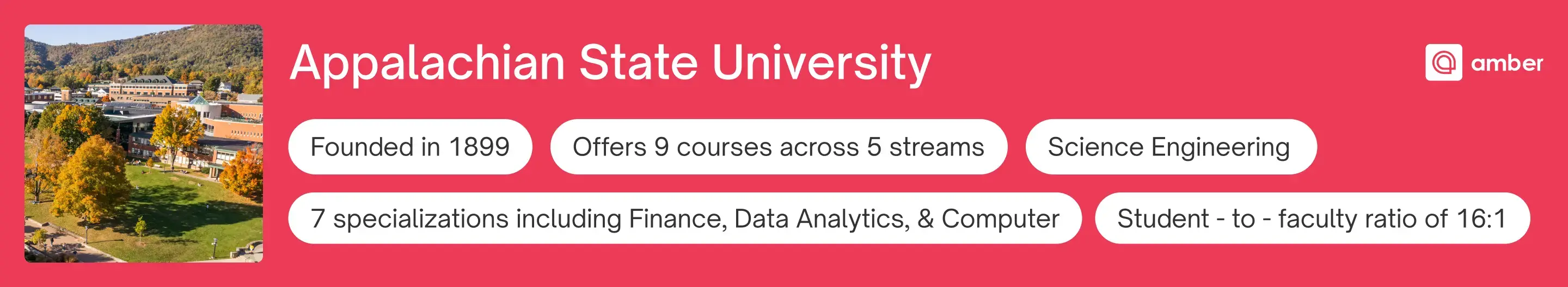 Appalachian State University

amber

Founded in 1899

Offers 9 courses across 5 streams

Science Engineering

7 specializations including Finance, Data Analytics, & Computer

Student - to - faculty ratio of 16:1