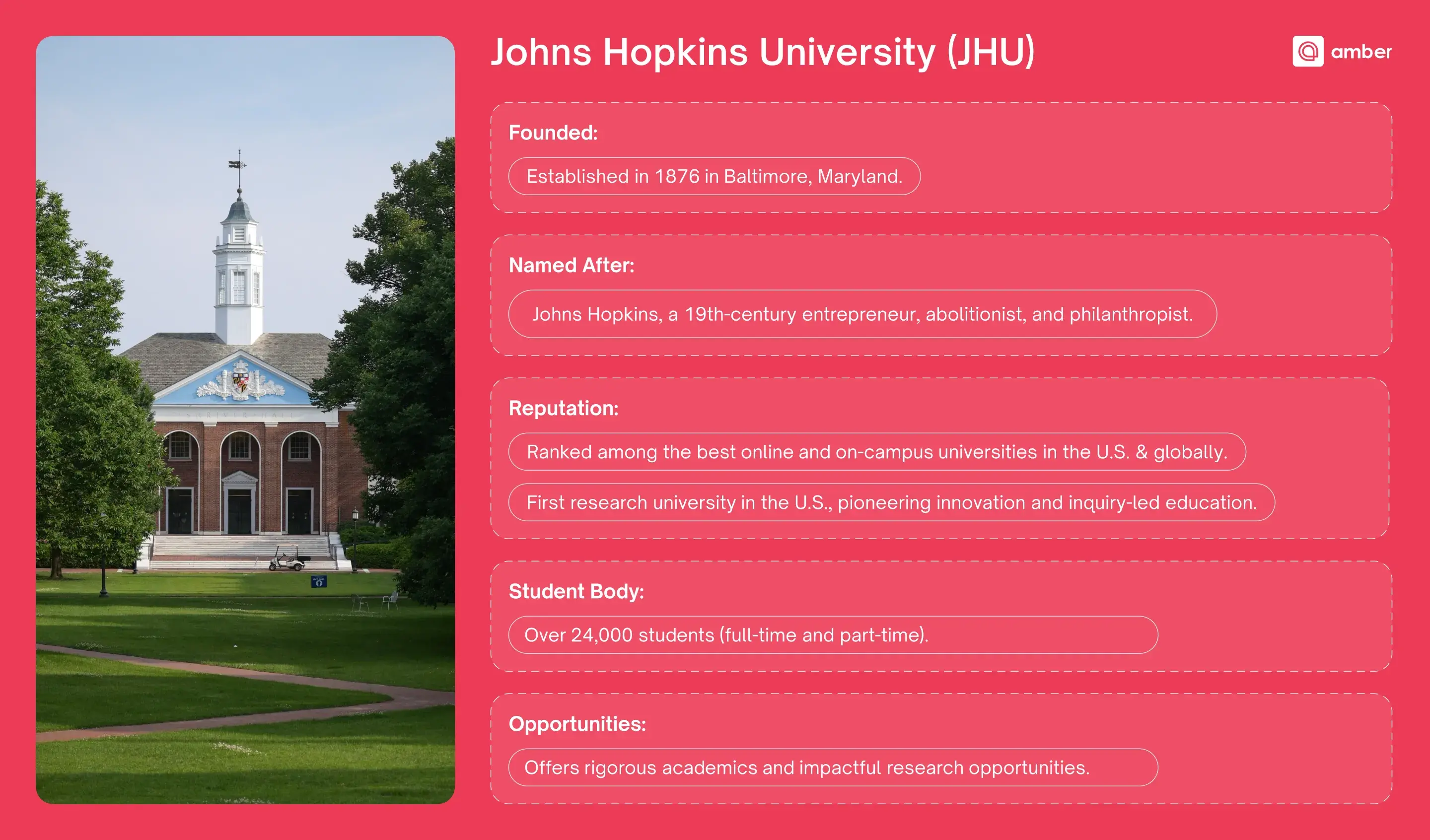 Johns Hopkins University (JHU)

amber

Founded:

Established in 1876 in Baltimore, Maryland.

Named After:

Johns Hopkins, a 19th-century entrepreneur, abolitionist, and philanthropist.

Reputation:

Ranked among the best online and on-campus universities in the U.S. & globally.

First research university in the U.S., pioneering innovation and inquiry-led education.

Student Body:

Over 24,000 students (full-time and part-time).

Opportunities:

Offers rigorous academics and impactful research opportunities.