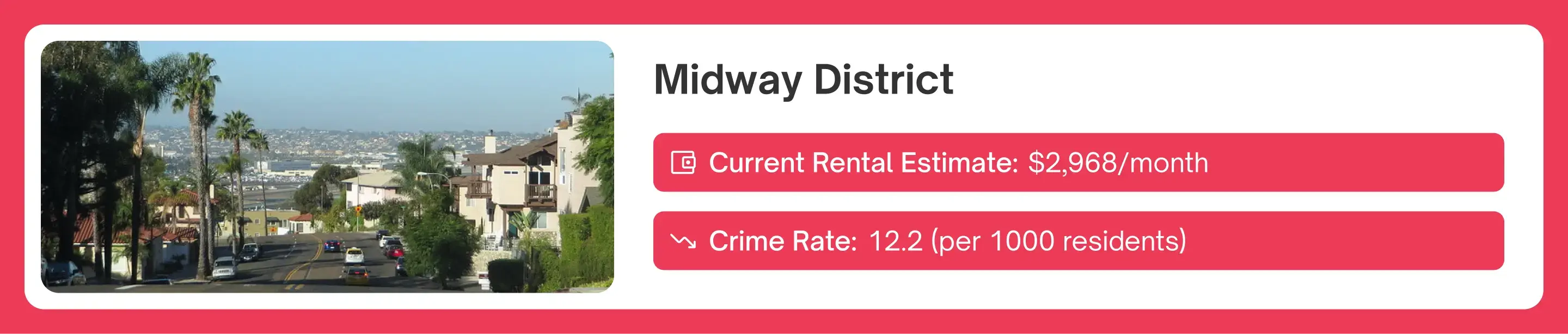 Midway District

Current Rental Estimate: $2,968/month

Crime Rate: 12.2 (per 1000 residents)