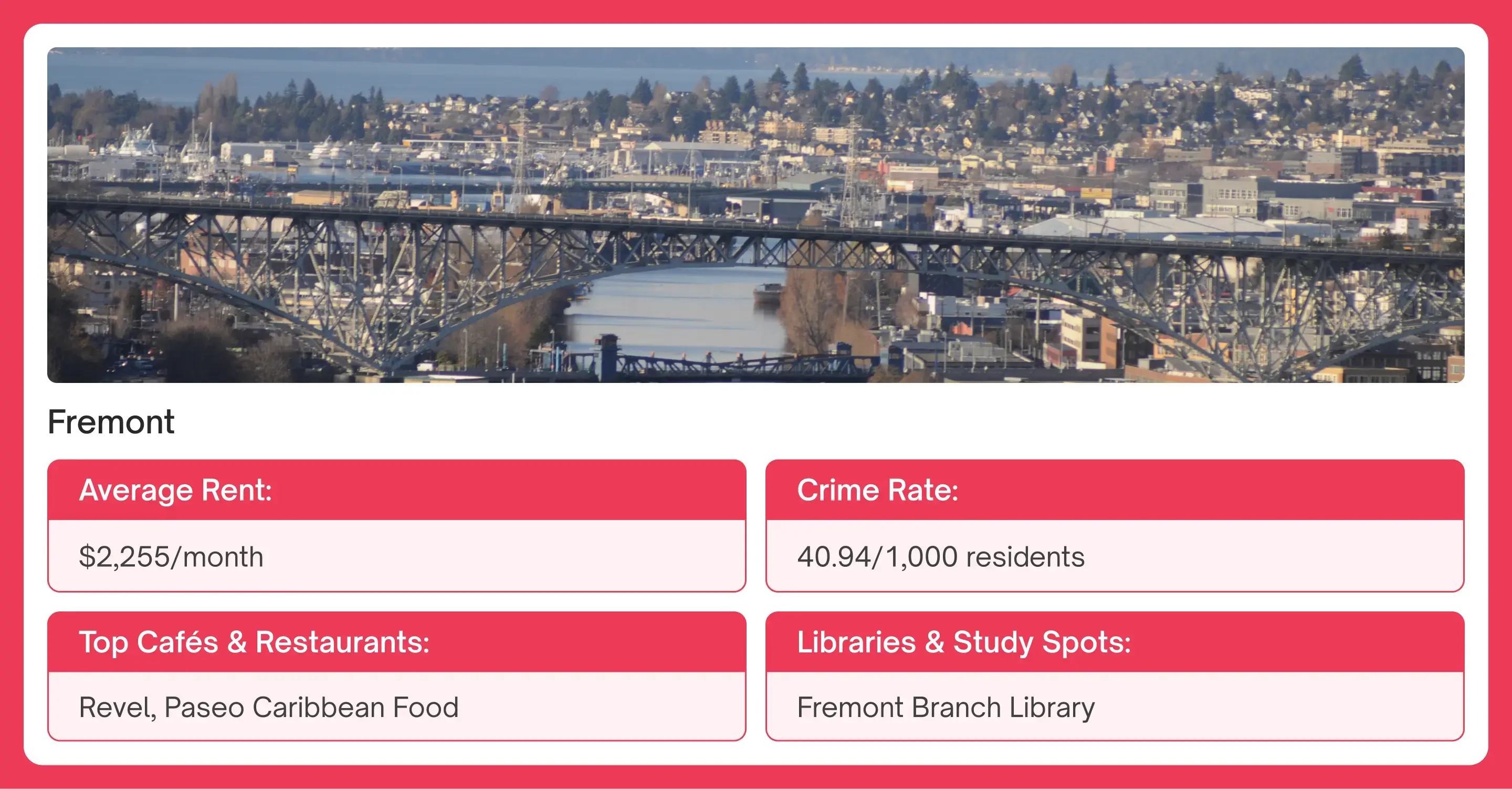 Fremont

Average Rent:

$2,255/month

Crime Rate:

40.94/1,000 residents

Top Cafés & Restaurants:

Revel, Paseo Caribbean Food

Libraries & Study Spots:

Fremont Branch Library