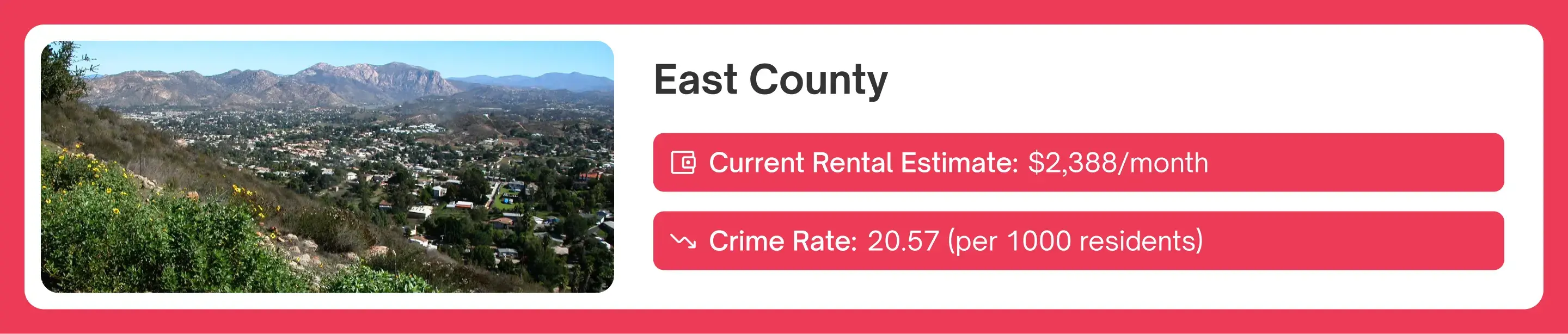 East County

Current Rental Estimate: $2,388/month

Crime Rate: 20.57 (per 1000 residents)