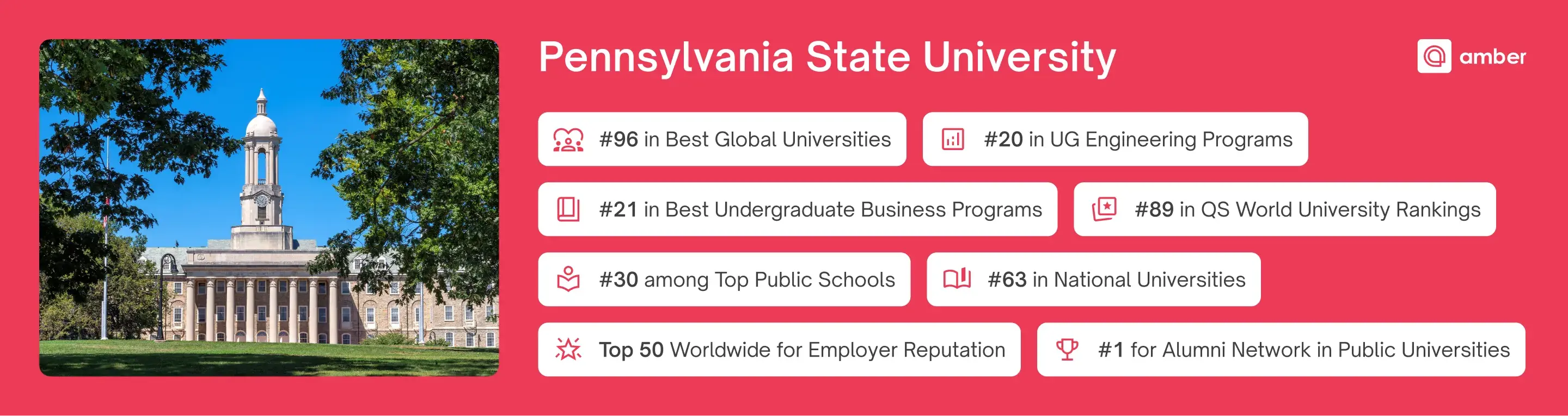 Pennsylvania State University

amber

#96 in Best Global Universities

#20 in UG Engineering Programs

#21 in Best Undergraduate Business Programs

#89 in QS World University Rankings

#30 among Top Public Schools

#63 in National Universities

Top 50 Worldwide for Employer Reputation

#1 for Alumni Network in Public Universities