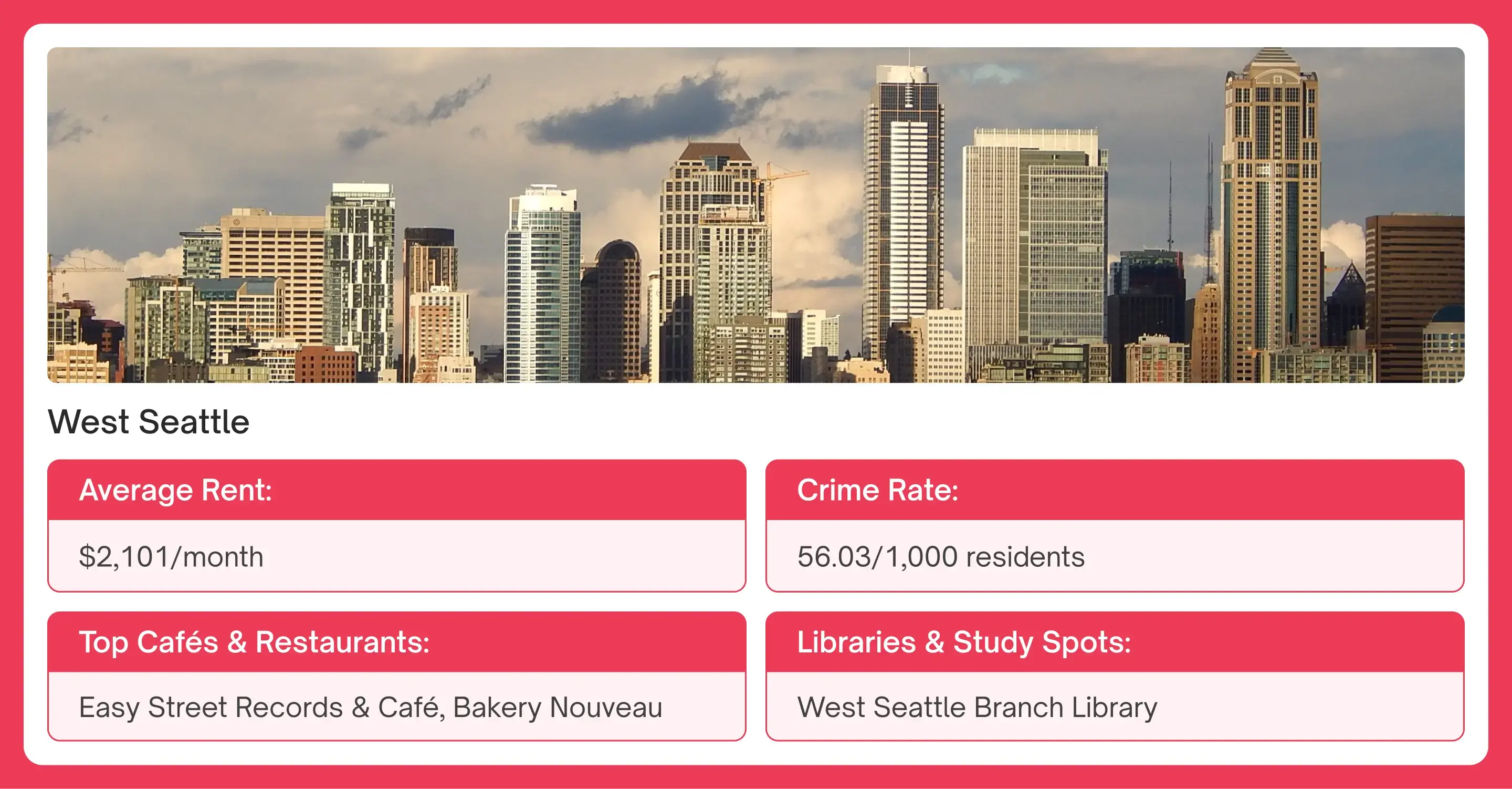 West Seattle

Average Rent:

$2,101/month

Crime Rate:

56.03/1,000 residents

Top Cafés & Restaurants:

Easy Street Records & Café, Bakery Nouveau

Libraries & Study Spots:

West Seattle Branch Library