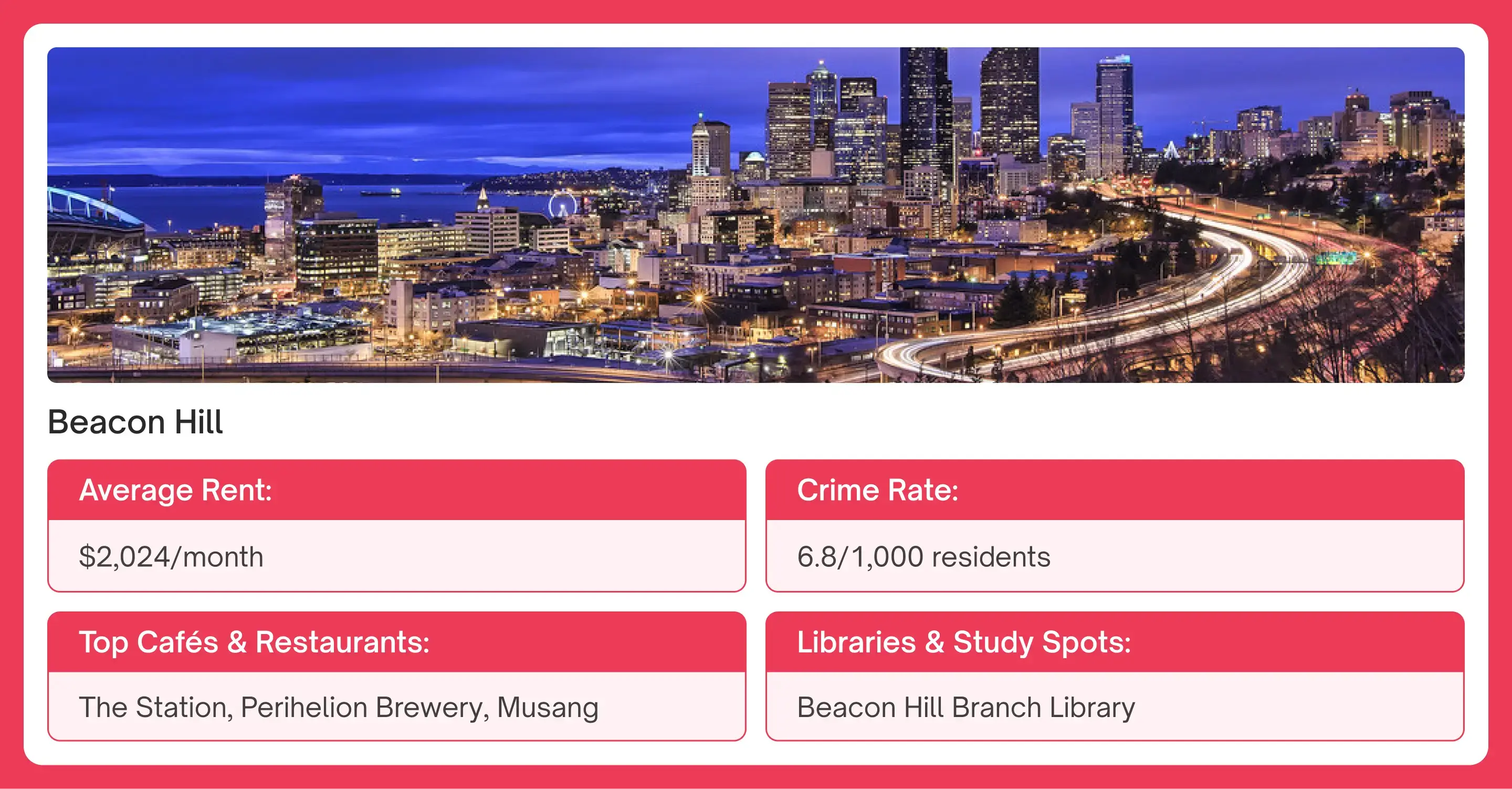 Beacon Hill

Average Rent:

$2,024/month

Crime Rate:

6.8/1,000 residents

Top Cafés & Restaurants:

The Station, Perihelion Brewery, Musang

Libraries & Study Spots:

Beacon Hill Branch Library