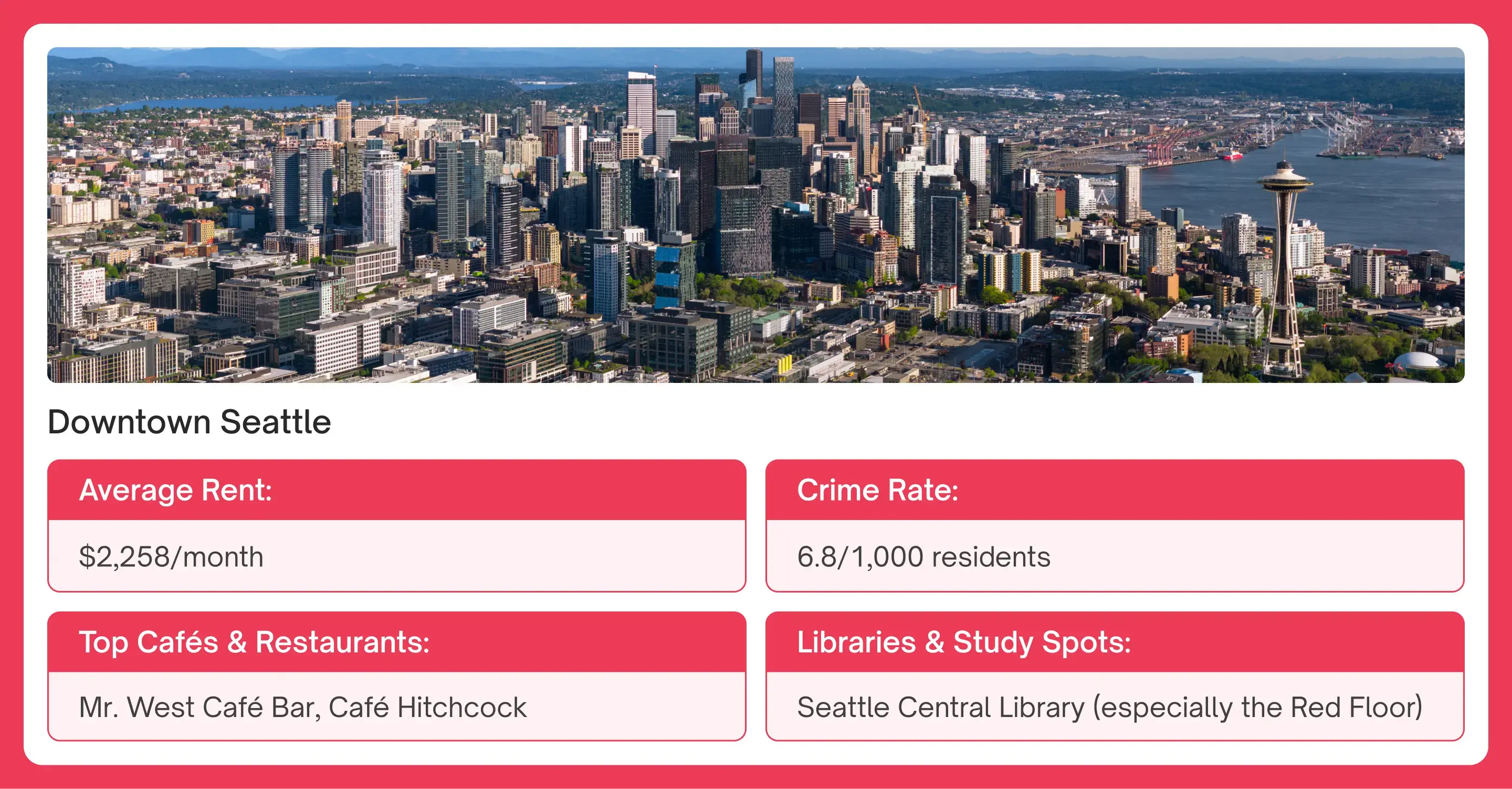 Downtown Seattle

Average Rent:

\$2,258/month

Crime Rate:

6.8/1,000 residents

Top Cafés & Restaurants:

Mr. West Café Bar, Café Hitchcock

Libraries & Study Spots:

Seattle Central Library (especially the Red Floor)