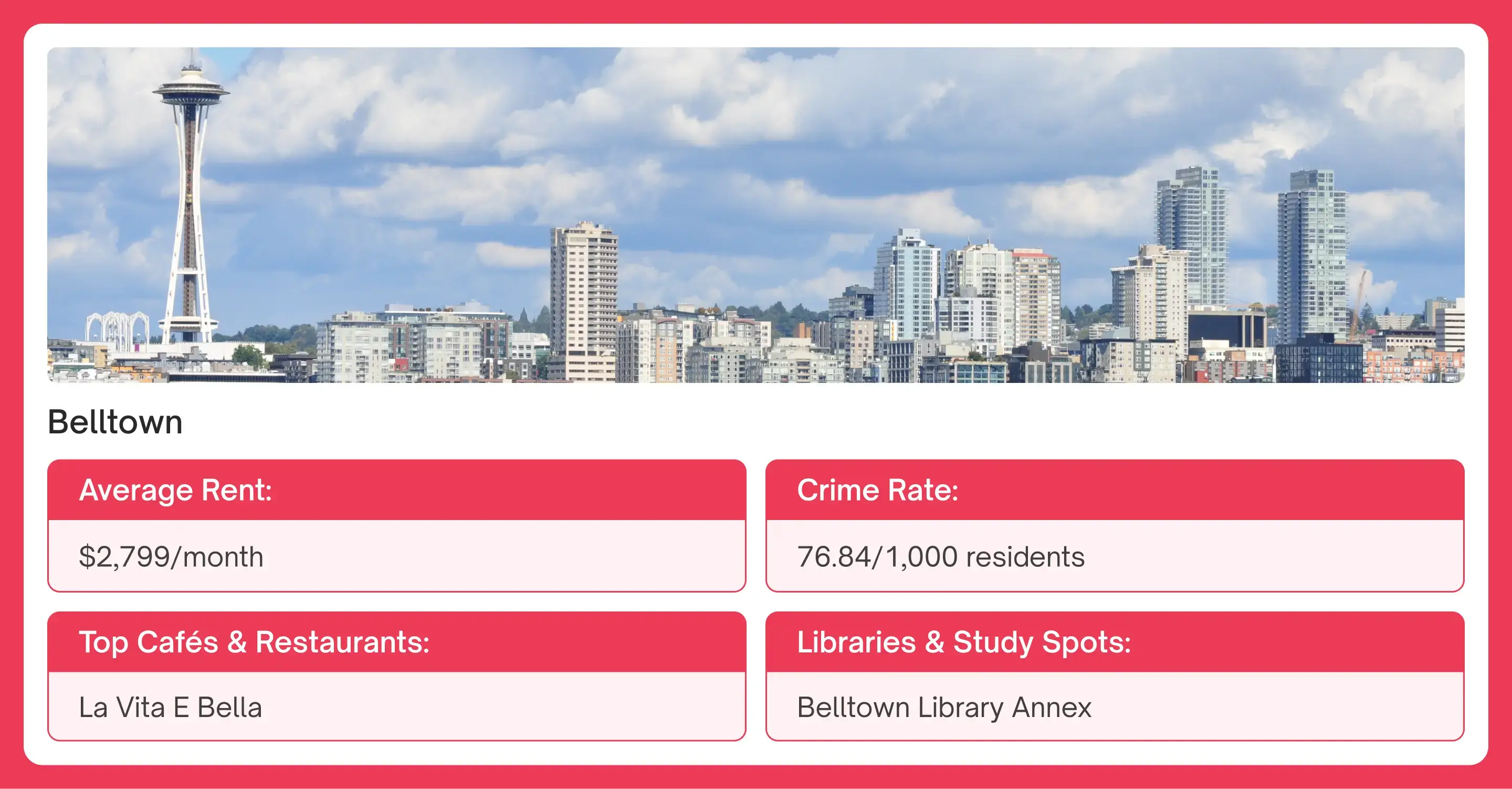 Belltown

Average Rent:

$2,799/month

Crime Rate:

76.84/1,000 residents

Top Cafés & Restaurants:

La Vita E Bella

Libraries & Study Spots:

Belltown Library Annex