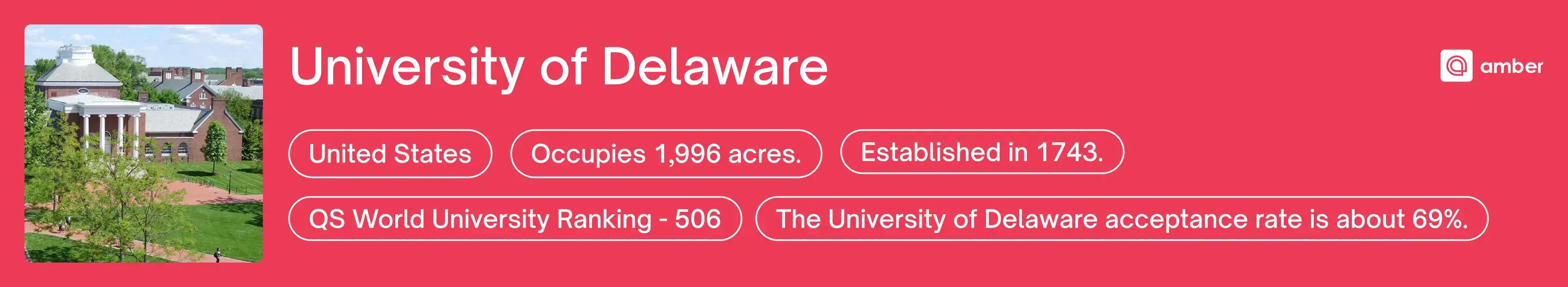 University of Delaware

amber

United States

Occupies 1,996 acres.

Established in 1743.

QS World University Ranking - 506

The University of Delaware acceptance rate is about 69%.