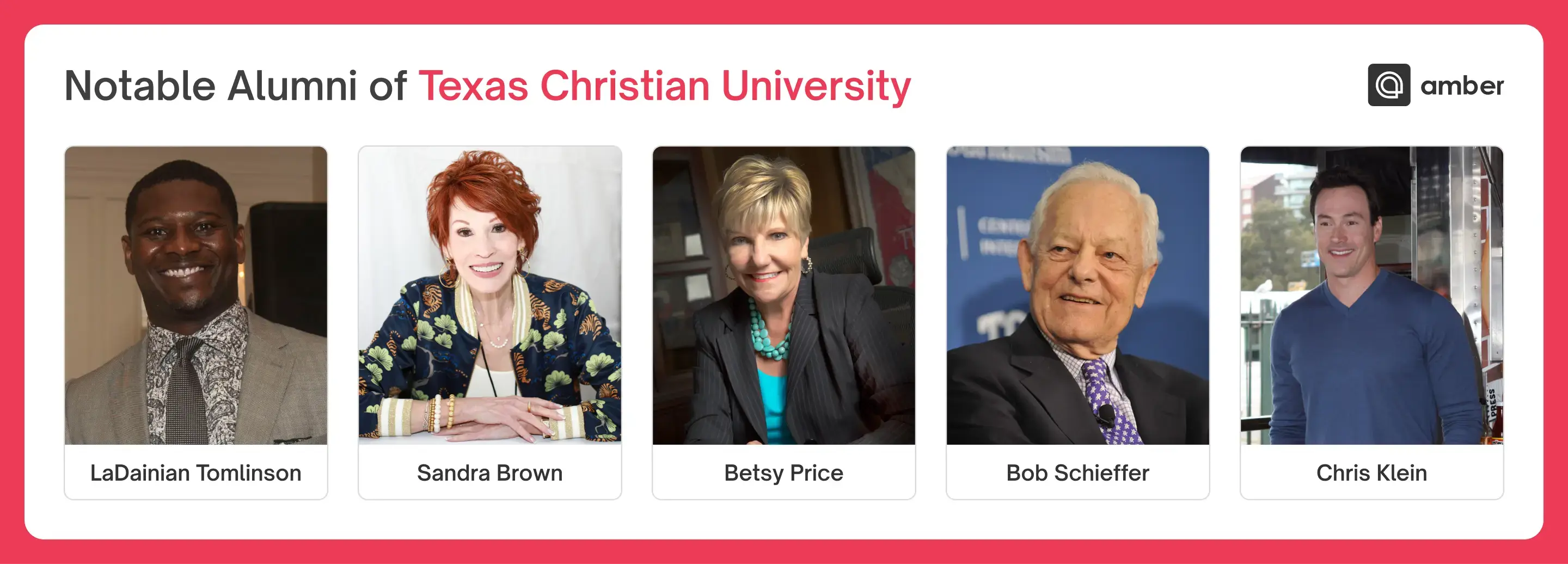 Notable Alumni of Texas Christian University

amber

LaDainian Tomlinson

Sandra Brown

Betsy Price

Bob Schieffer

Chris Klein