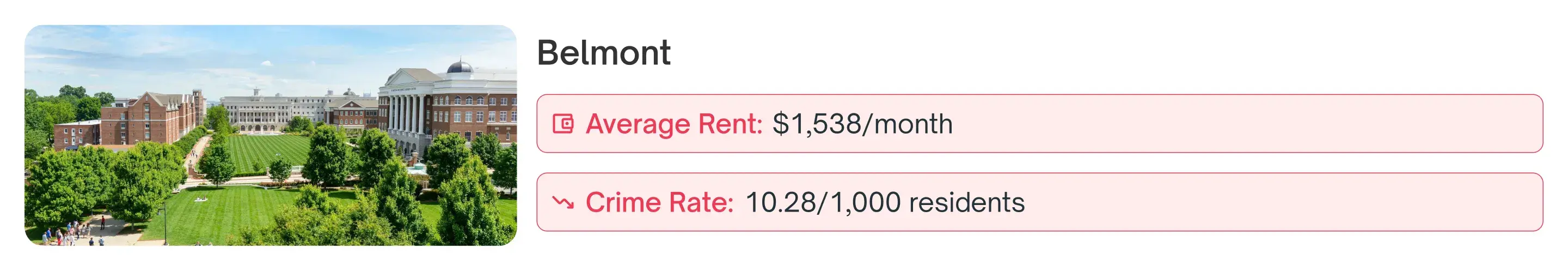 Belmont

Average Rent: $1,538/month

Crime Rate: 10.28/1,000 residents