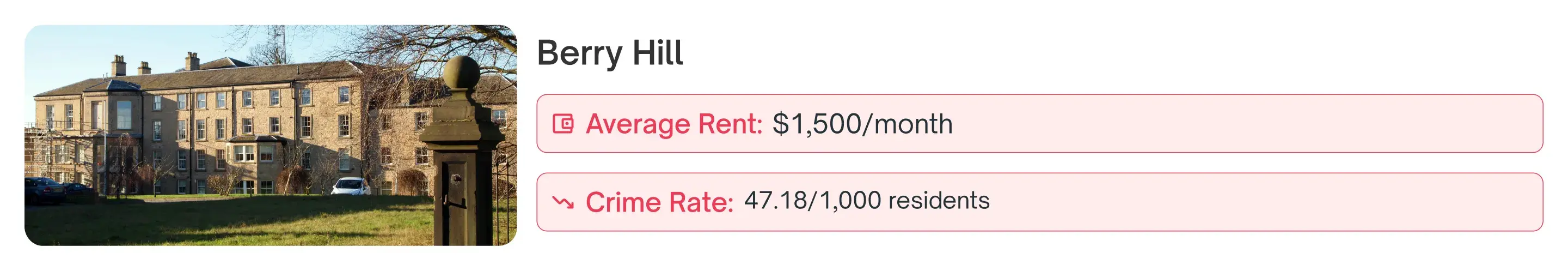 Berry Hill

Average Rent: $1,500/month

Crime Rate: 47.18/1,000 residents