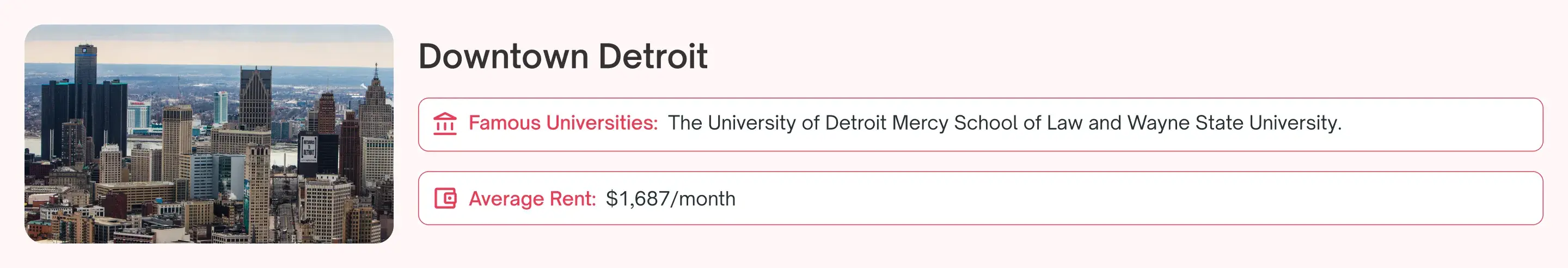 Downtown Detroit

Famous Universities: The University of Detroit Mercy School of Law and Wayne State University.

Average Rent: $1,687/month