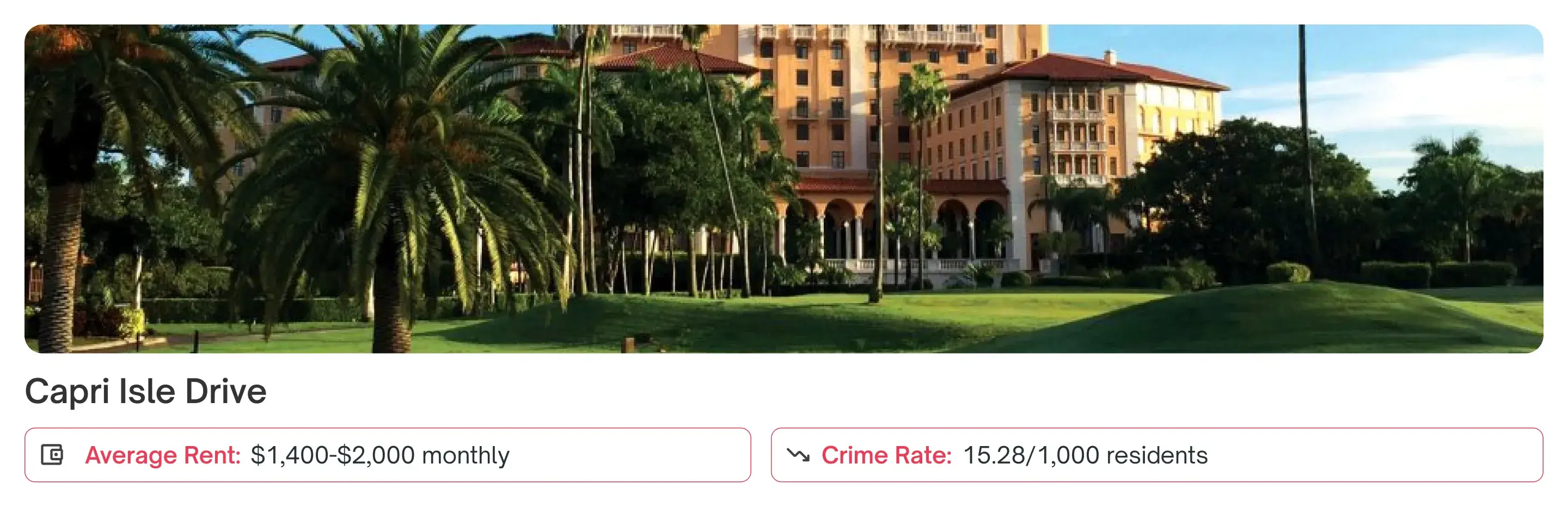 Capri Isle Drive

Average Rent: $1,400-$2,000 monthly

Crime Rate: 15.28/1,000 residents