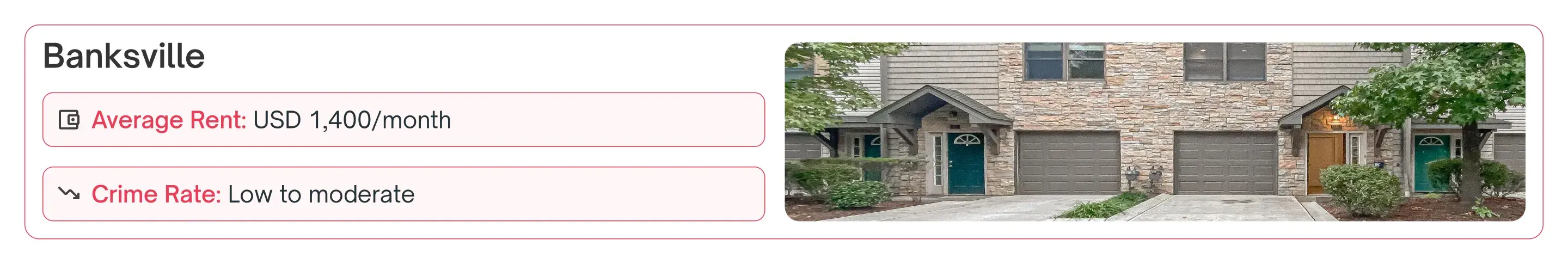 Banksville

Average Rent: USD 1,400/month

Crime Rate: Low to moderate