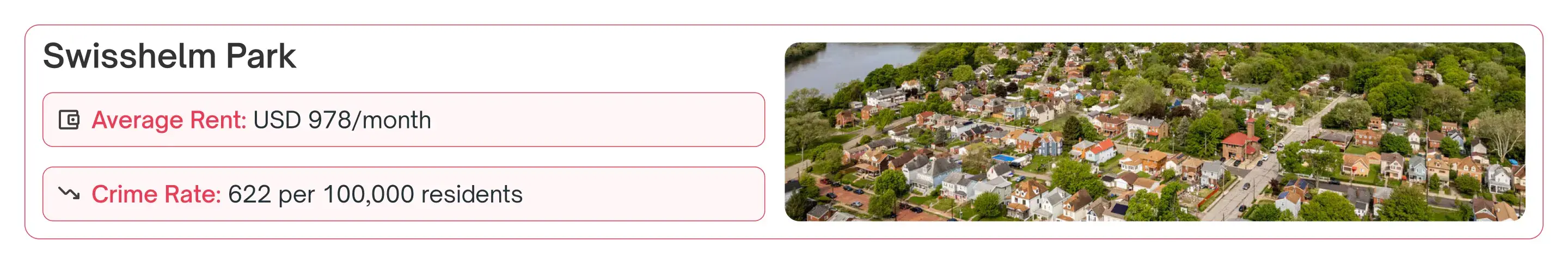 Swisshelm Park

Average Rent: USD 978/month

Crime Rate: 622 per 100,000 residents