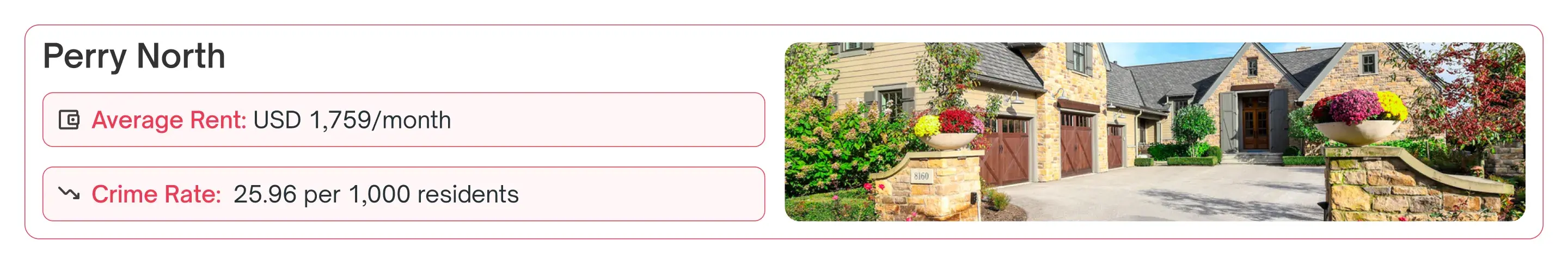 Perry North

Average Rent: USD 1,759/month

Crime Rate: 25.96 per 1,000 residents

8160