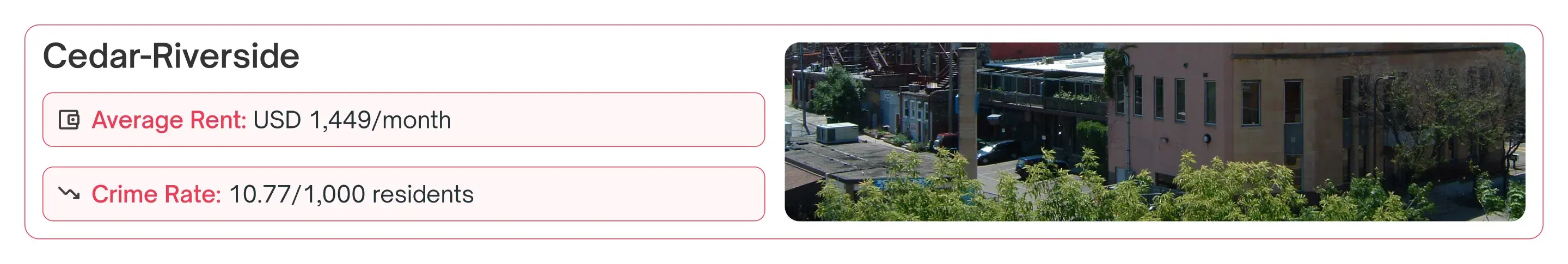 Cedar-Riverside

Average Rent: USD 1,449/month

Crime Rate: 10.77/1,000 residents