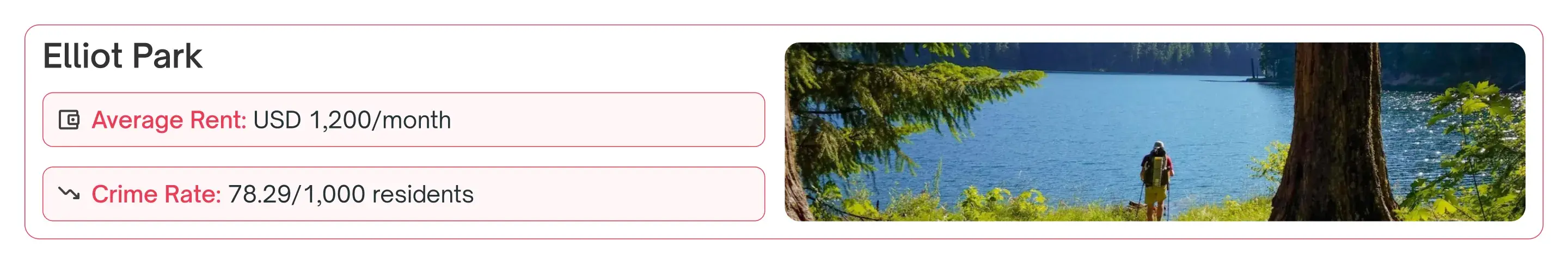 Elliot Park

Average Rent: USD 1,200/month

Crime Rate: 78.29/1,000 residents