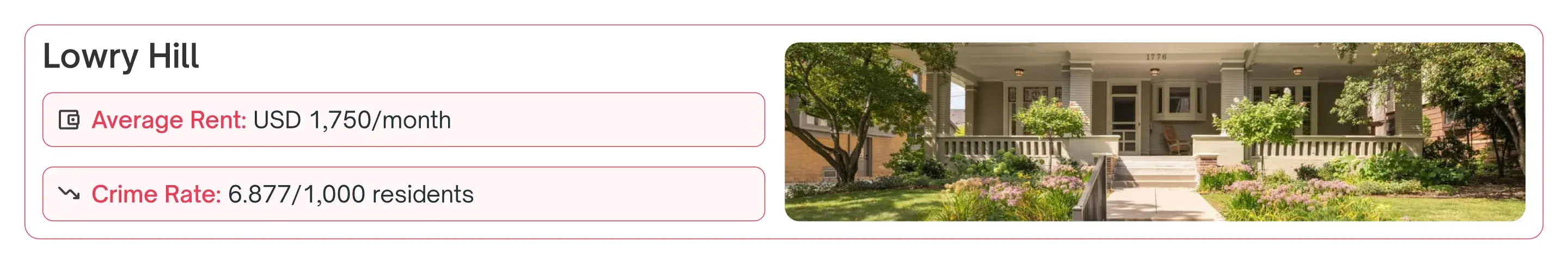 Lowry Hill

Average Rent: USD 1,750/month

Crime Rate: 6.877/1,000 residents

1776