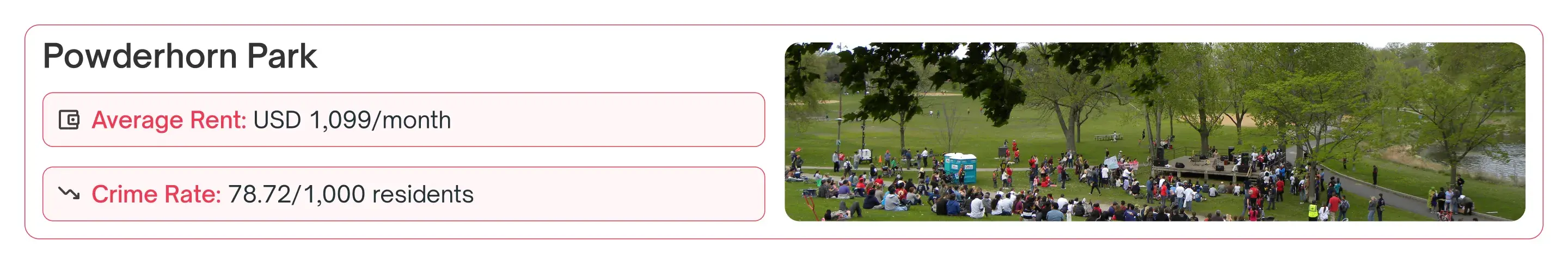 Powderhorn Park

Average Rent: USD 1,099/month

Crime Rate: 78.72/1,000 residents