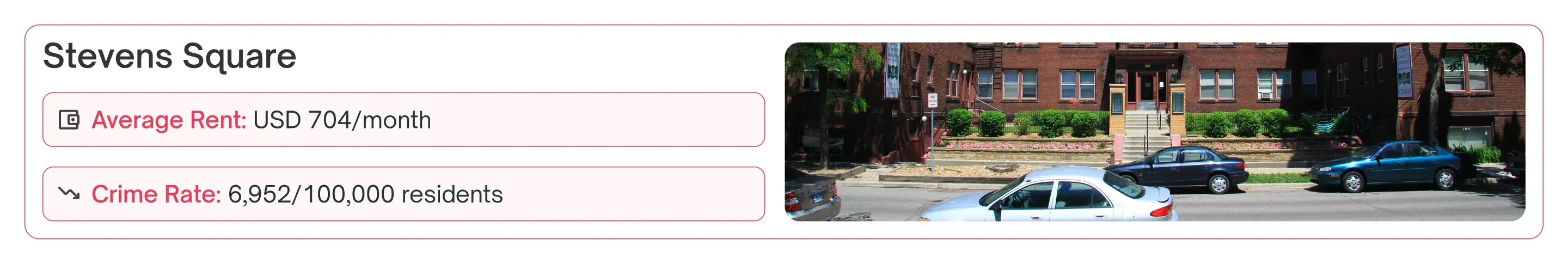 Stevens Square

Average Rent: USD 704/month

Crime Rate: 6,952/100,000 residents