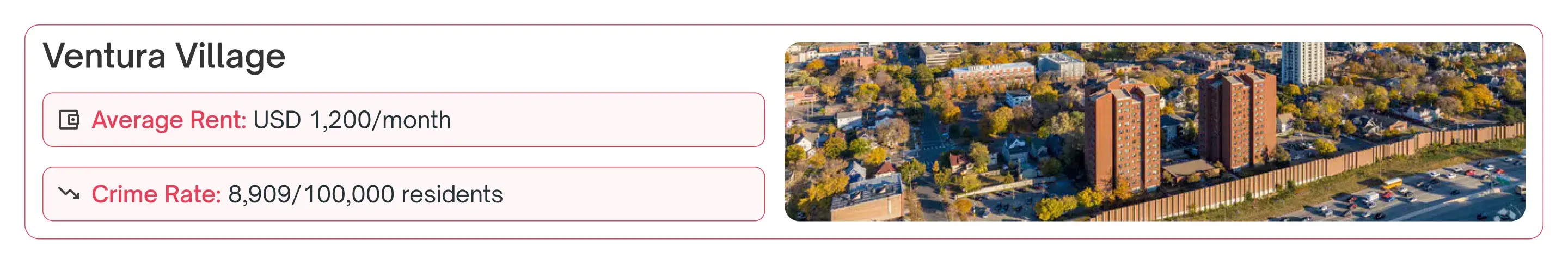 Ventura Village

Average Rent: USD 1,200/month

Crime Rate: 8,909/100,000 residents