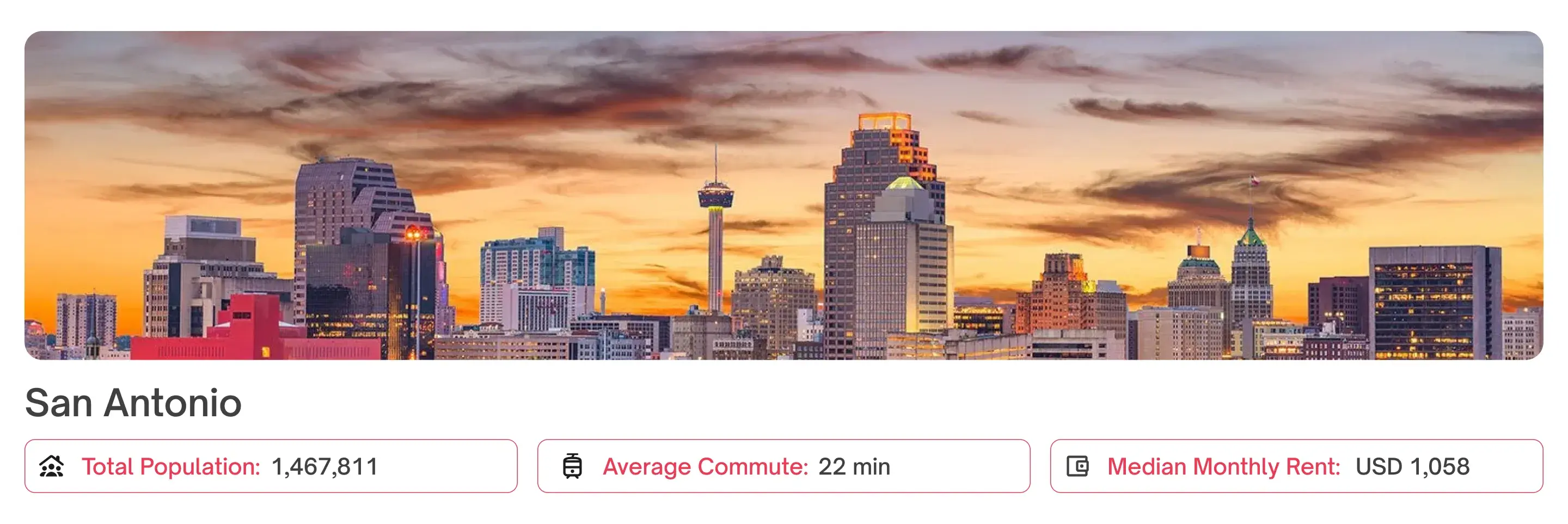 San Antonio

Total Population: 1,467,811

Average Commute: 22 min

Median Monthly Rent: USD 1,058