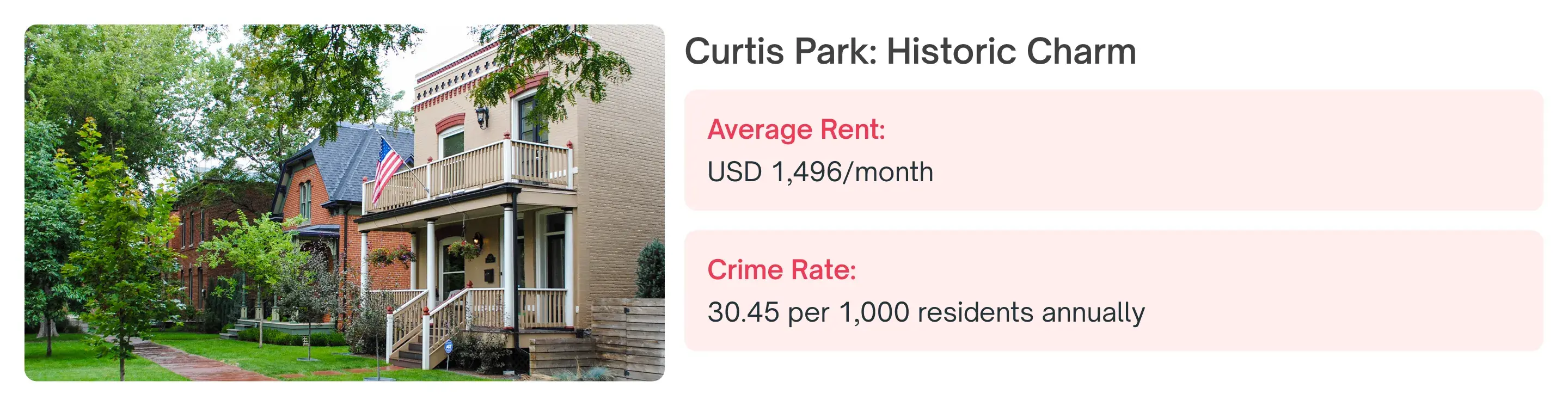 Curtis Park: Historic Charm

Average Rent:

USD 1,496/month

Crime Rate:

30.45 per 1,000 residents annually